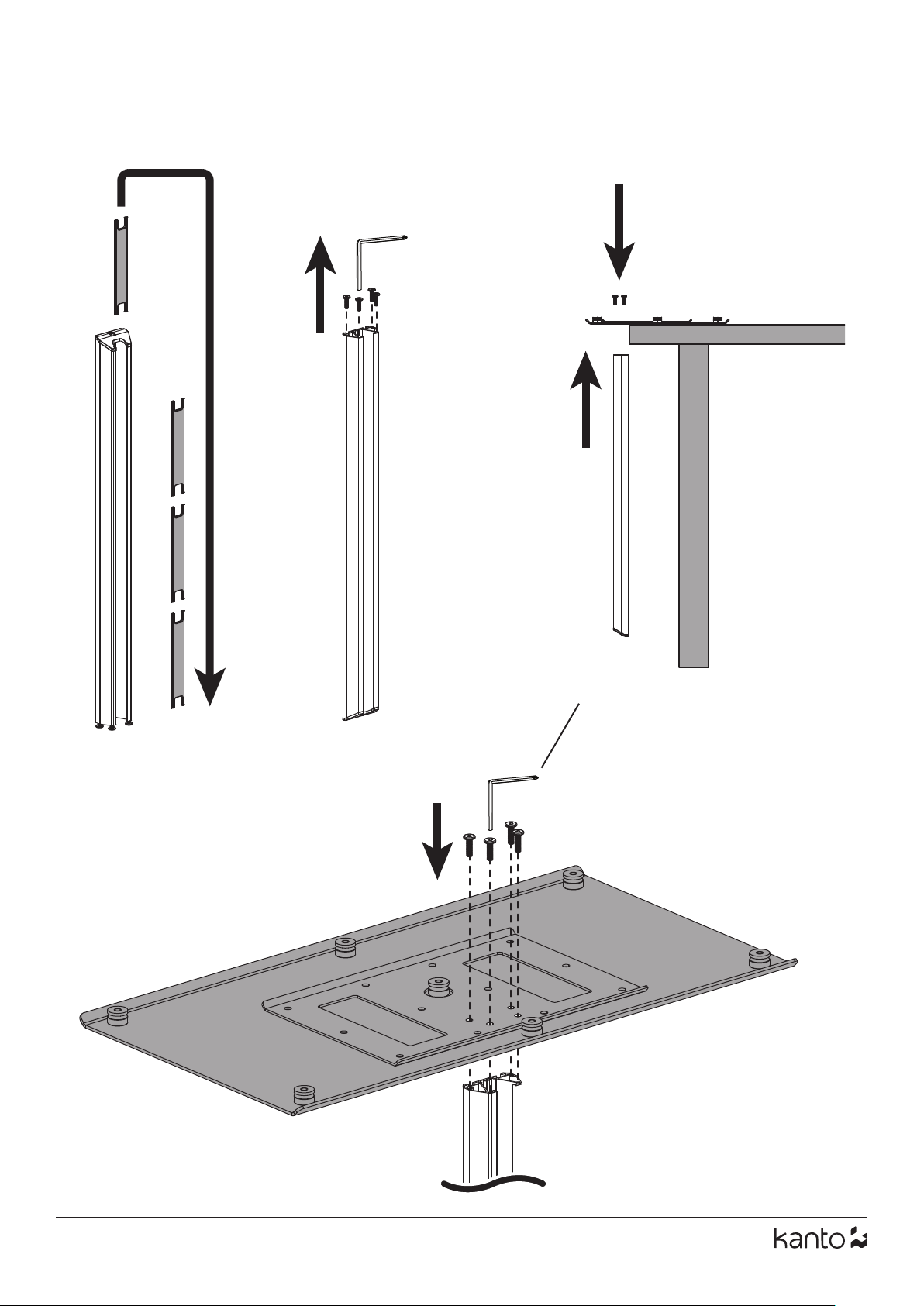 kanto