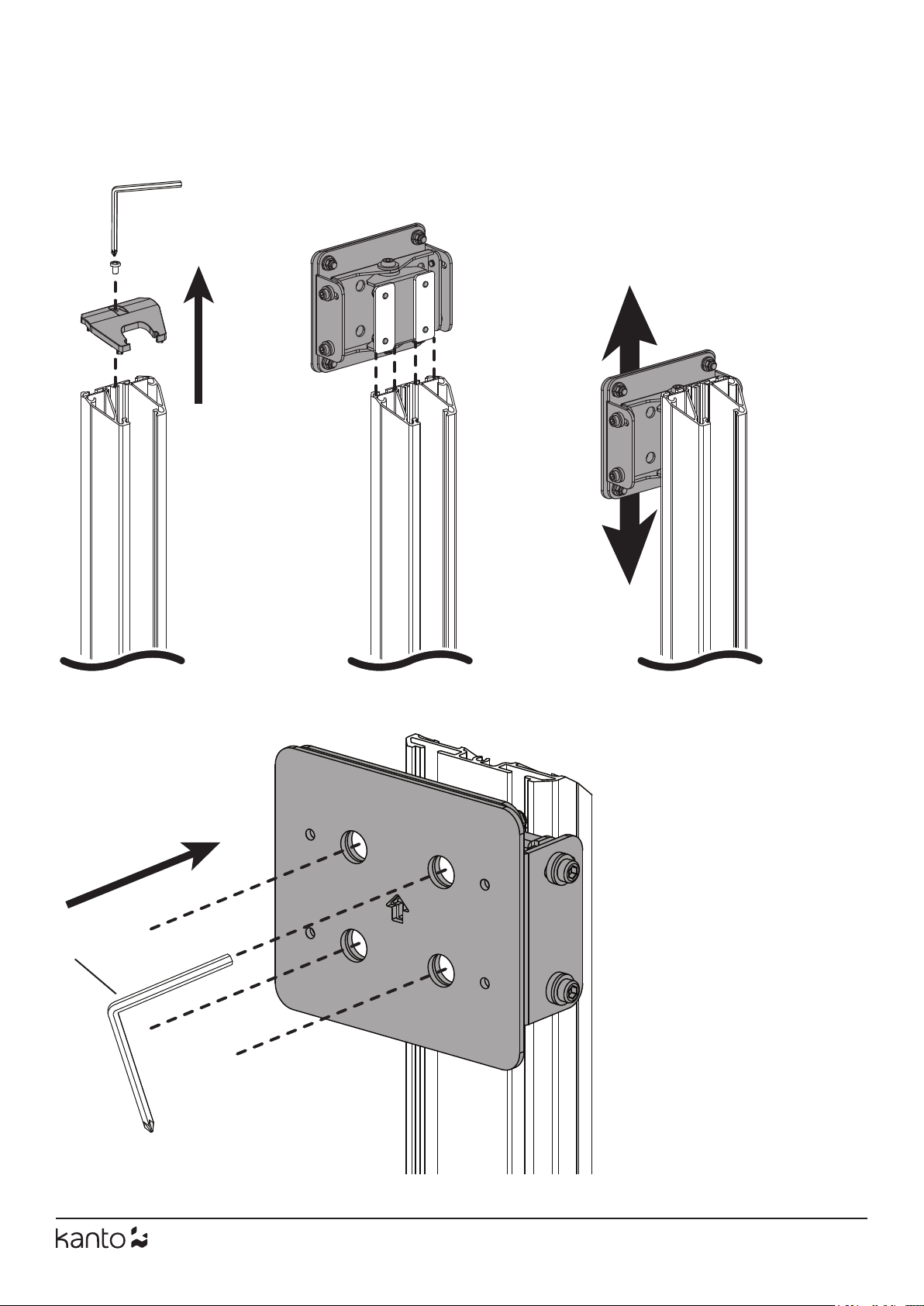 kanto