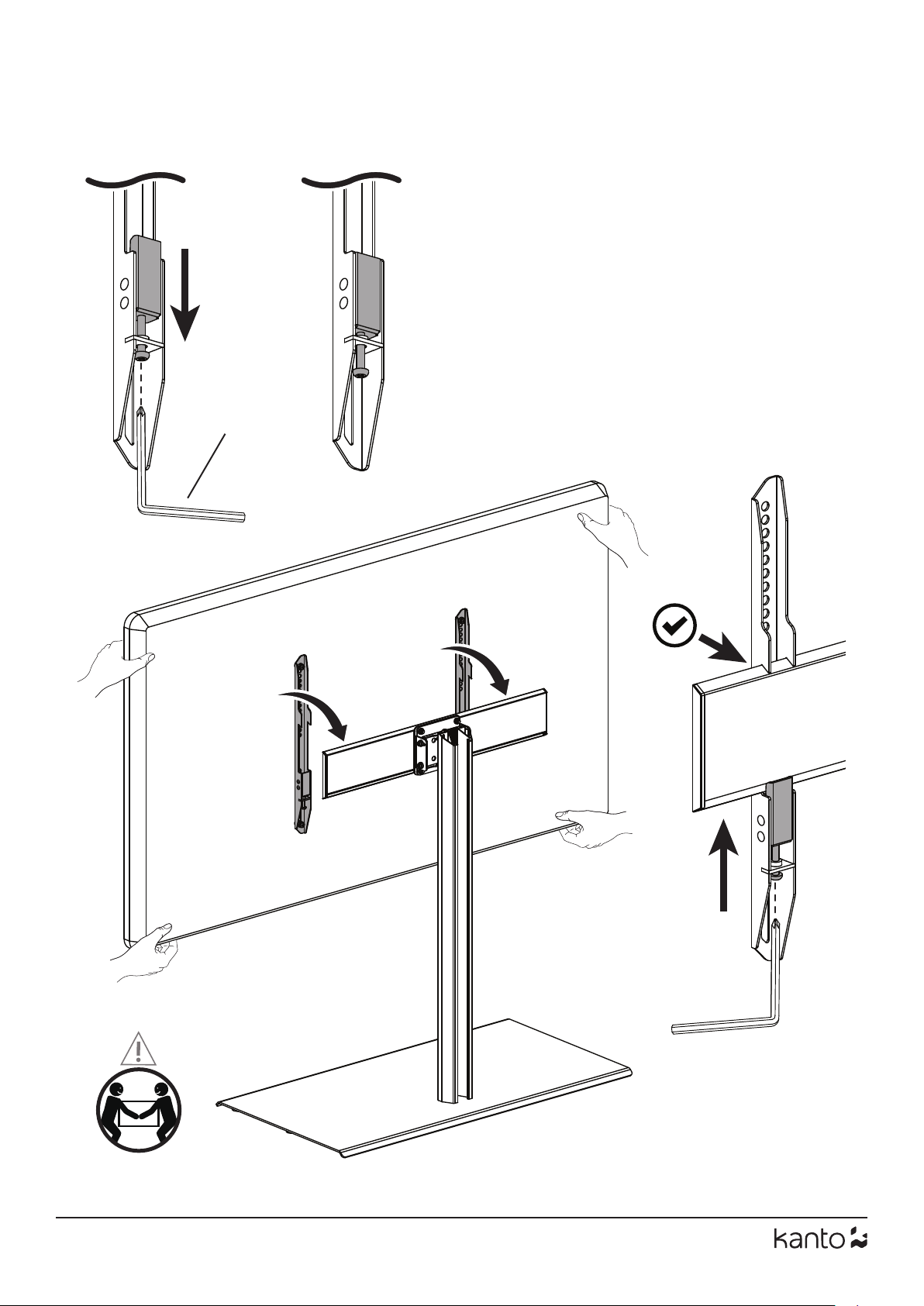 kanto