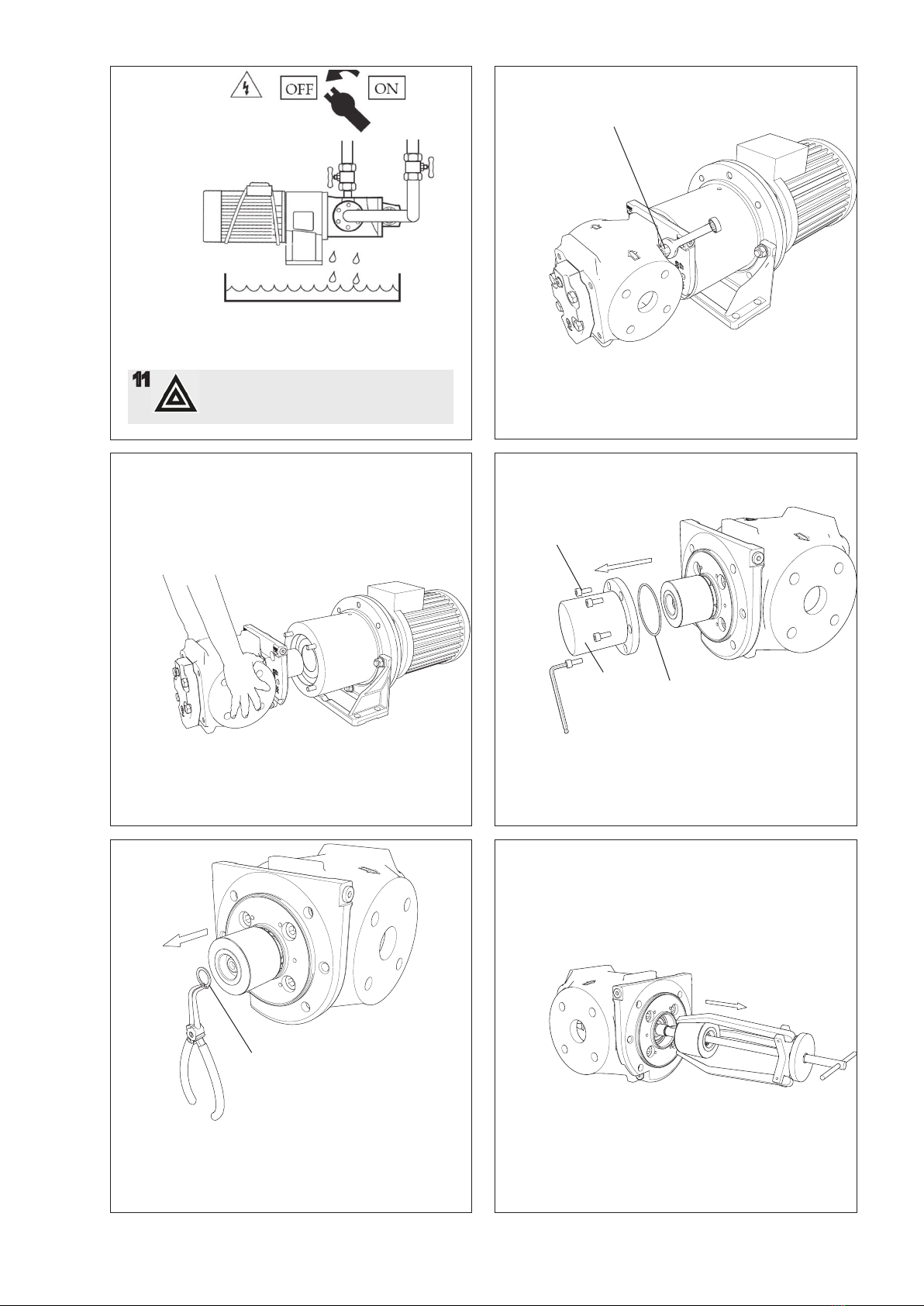 OFF

ON

11