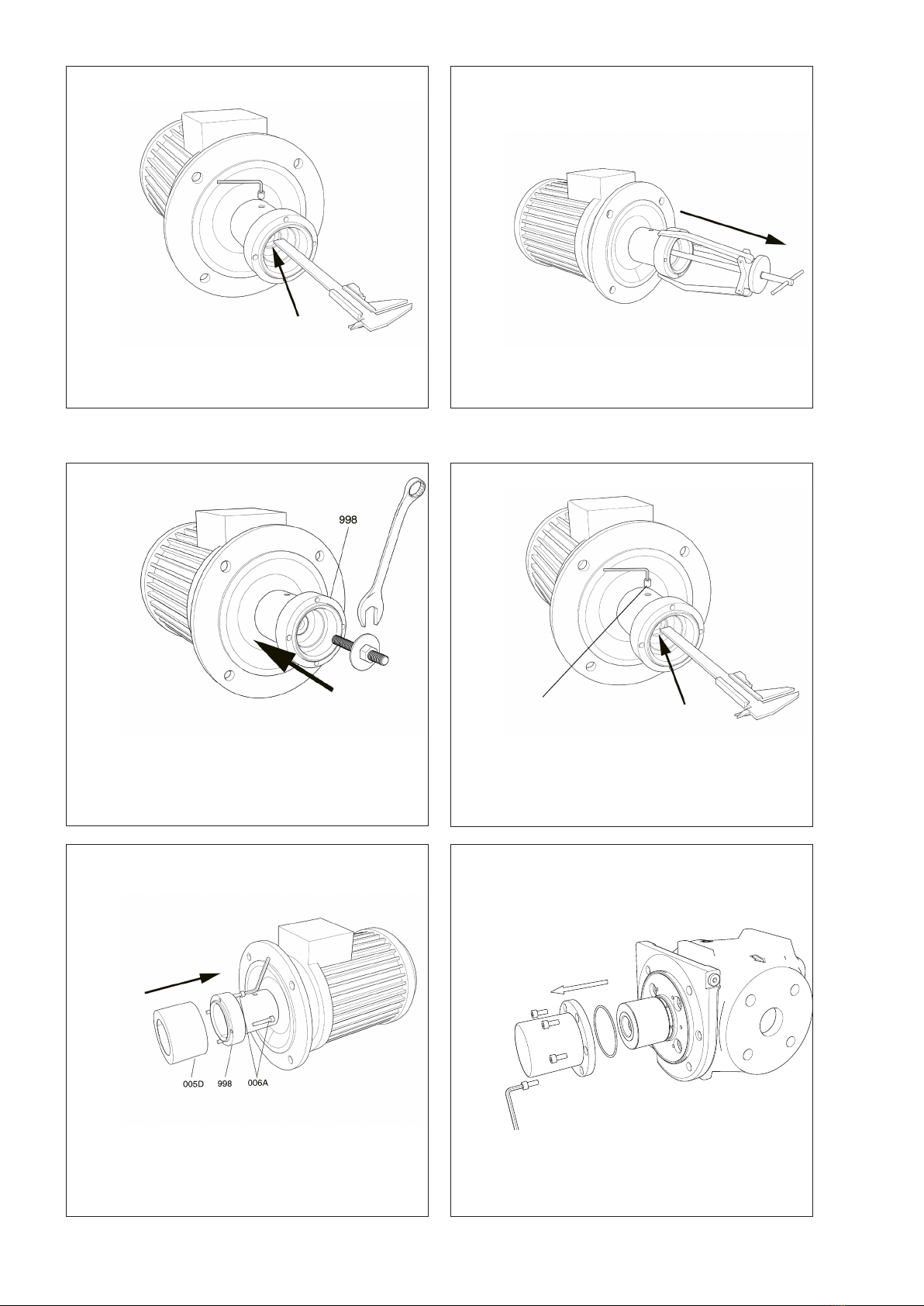 998

005D
998
006A