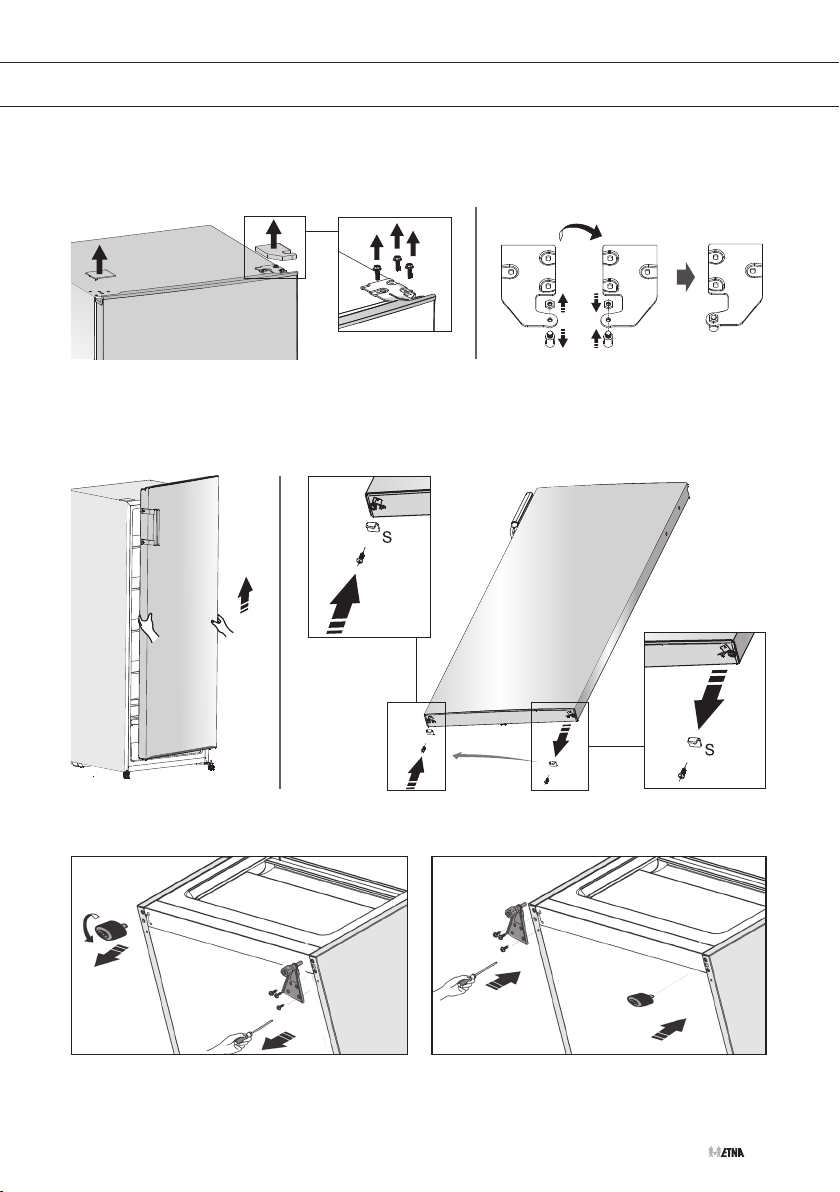 S

S

ETNA