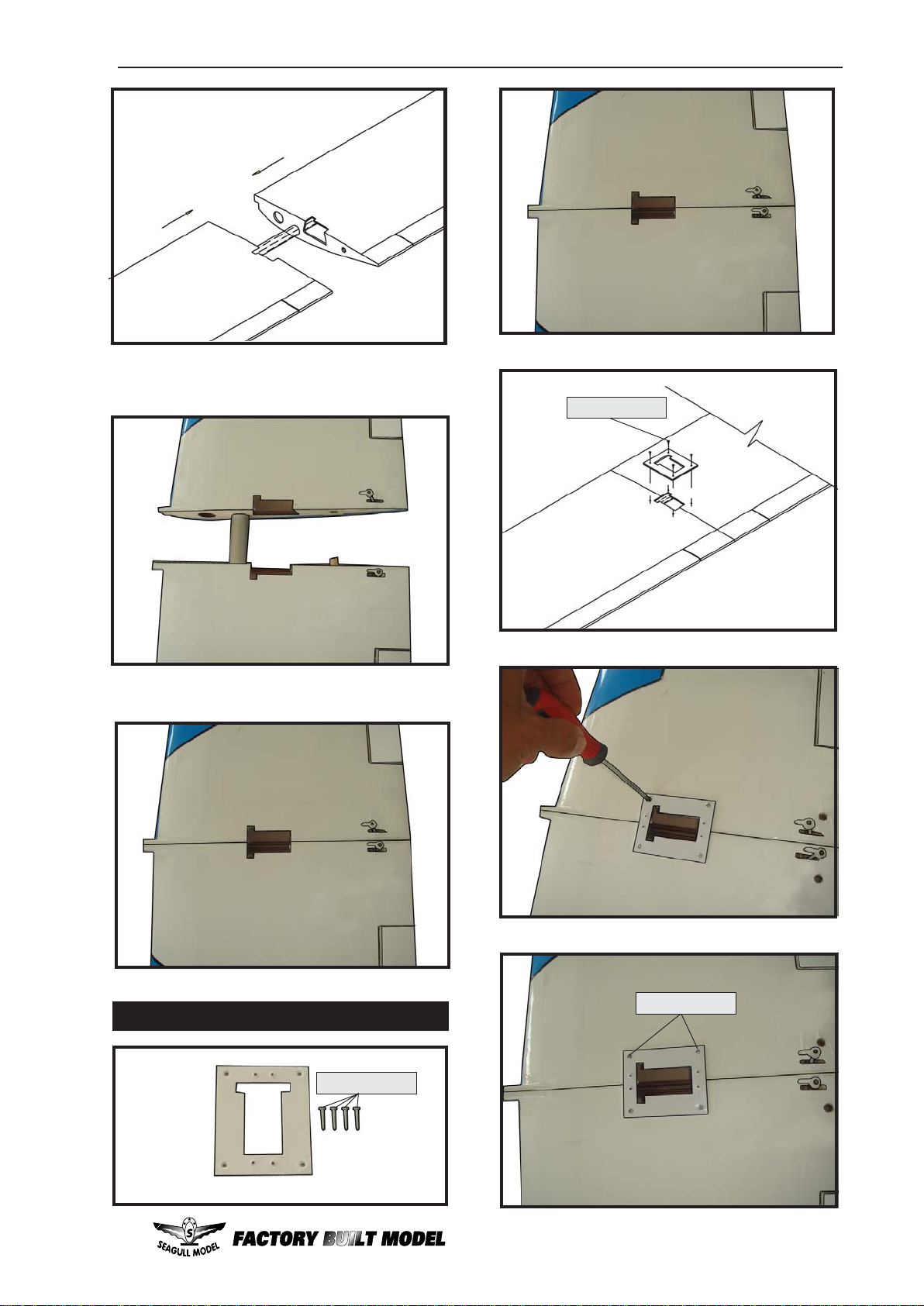 SEAGULL MODEL FACTORY BUILT MODEL