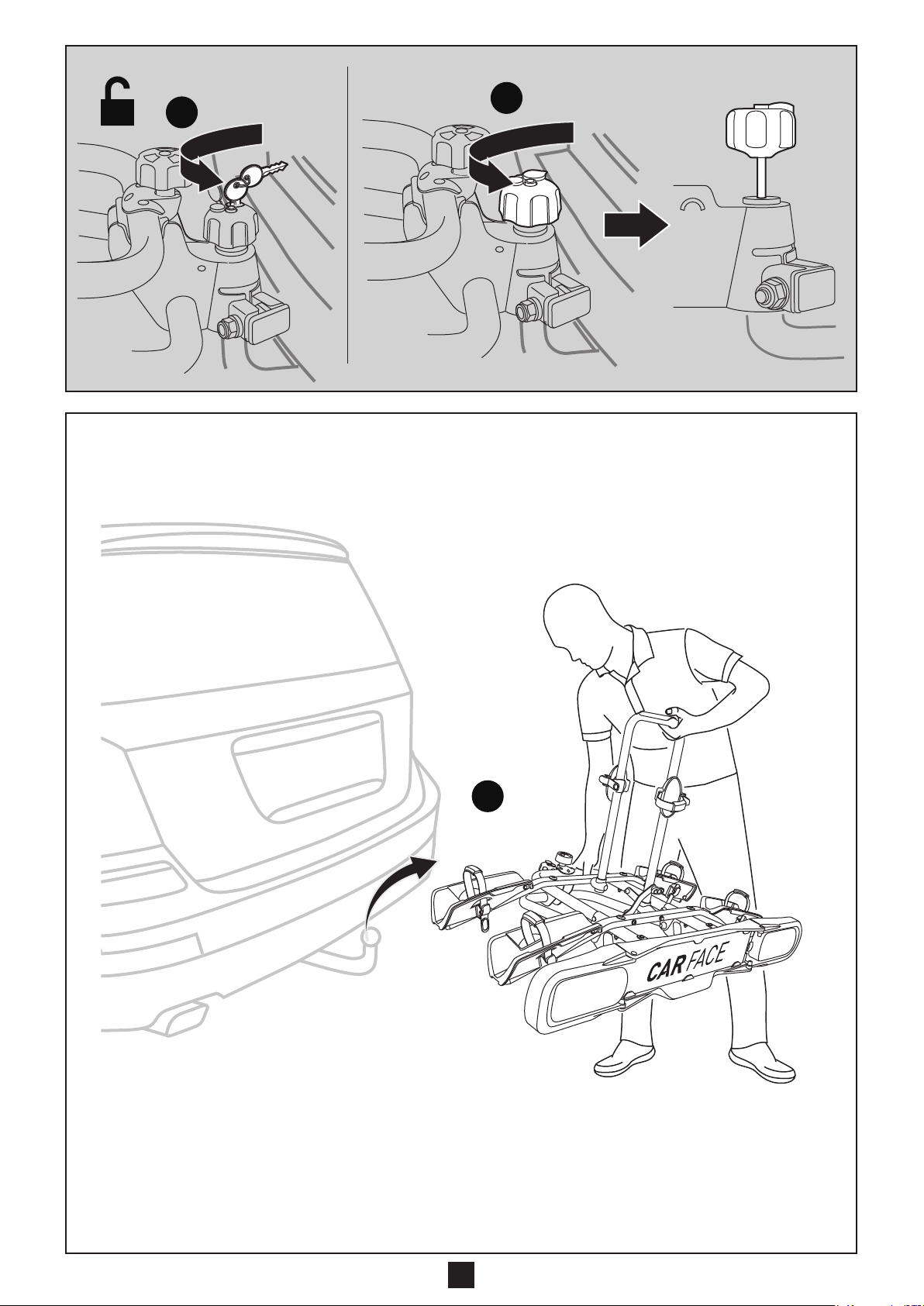 CAR FACE