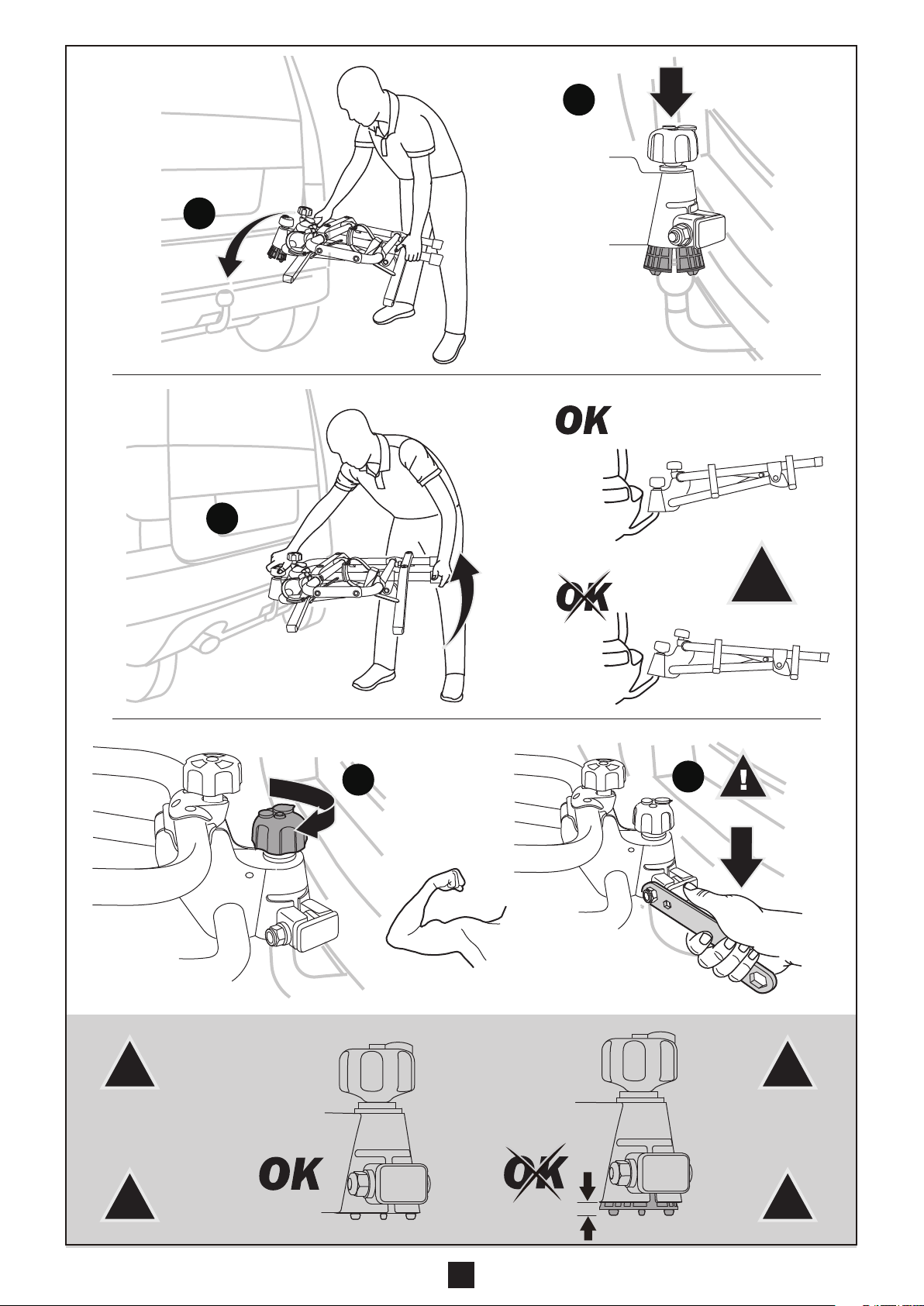 OK

OK

!

OK

OK