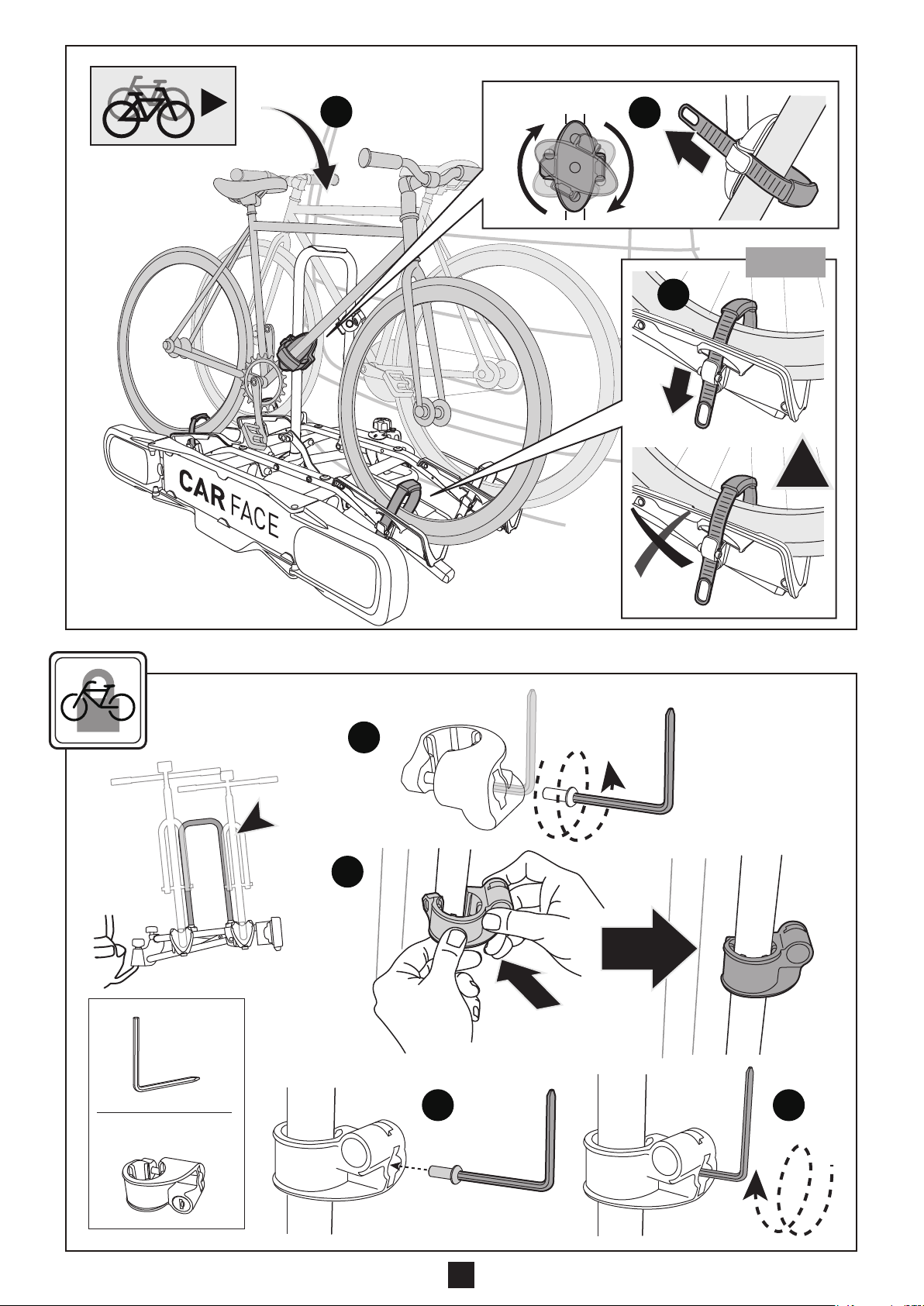 CAR FACE