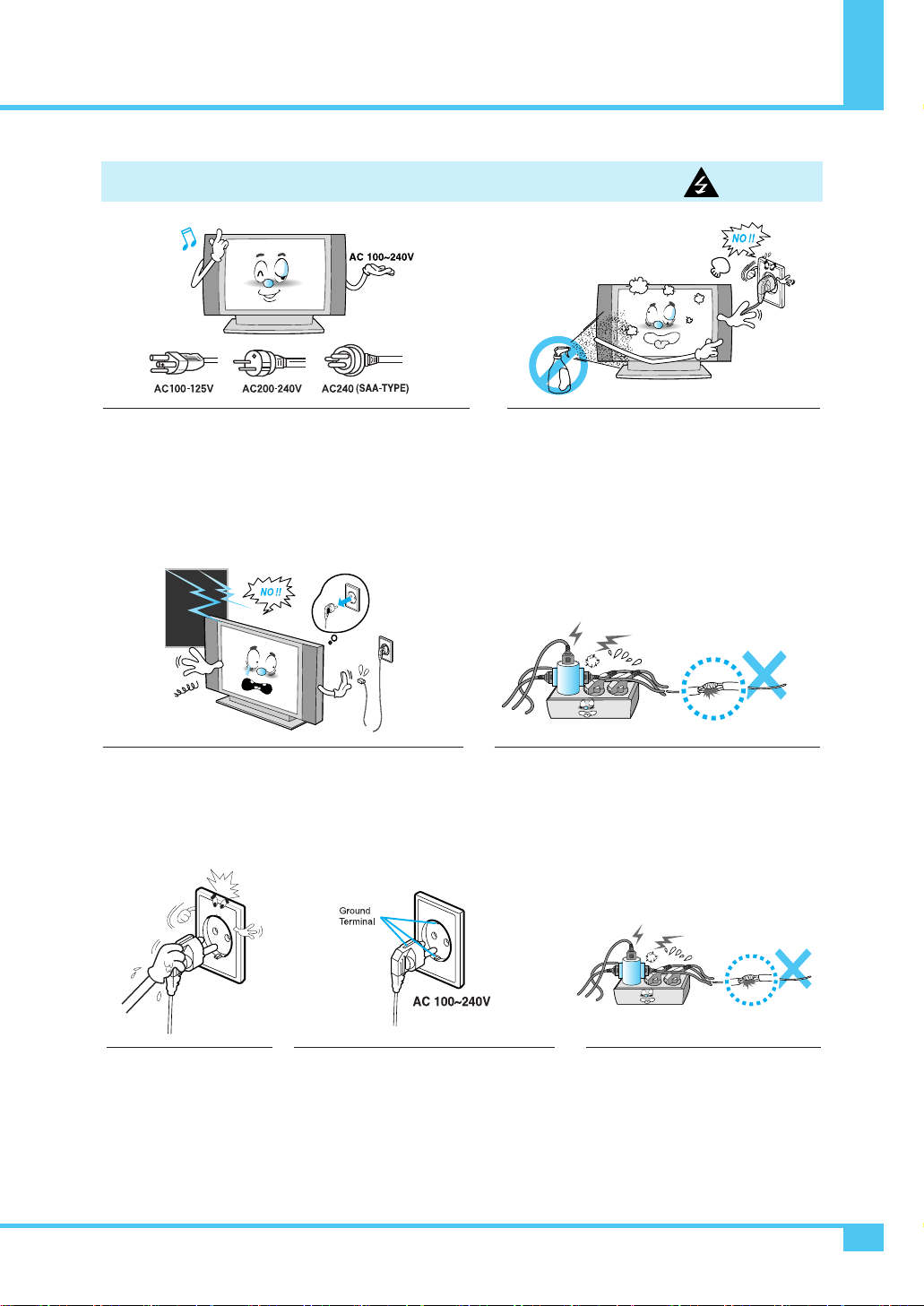 AC 100~240V

AC100-125V AC200-240V AC240 (SAA-TYPE)

NO !!

NO !!

Ground Terminal

AC 100~240V