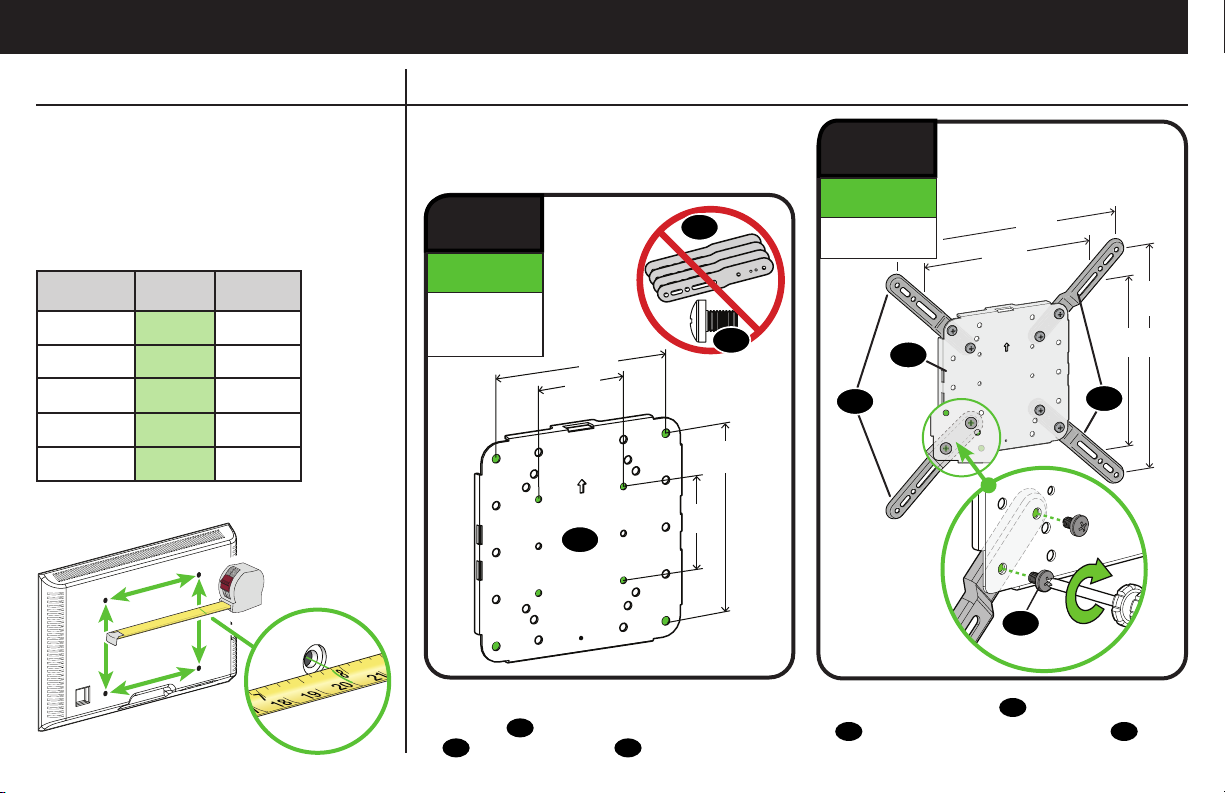 18
19
20
21