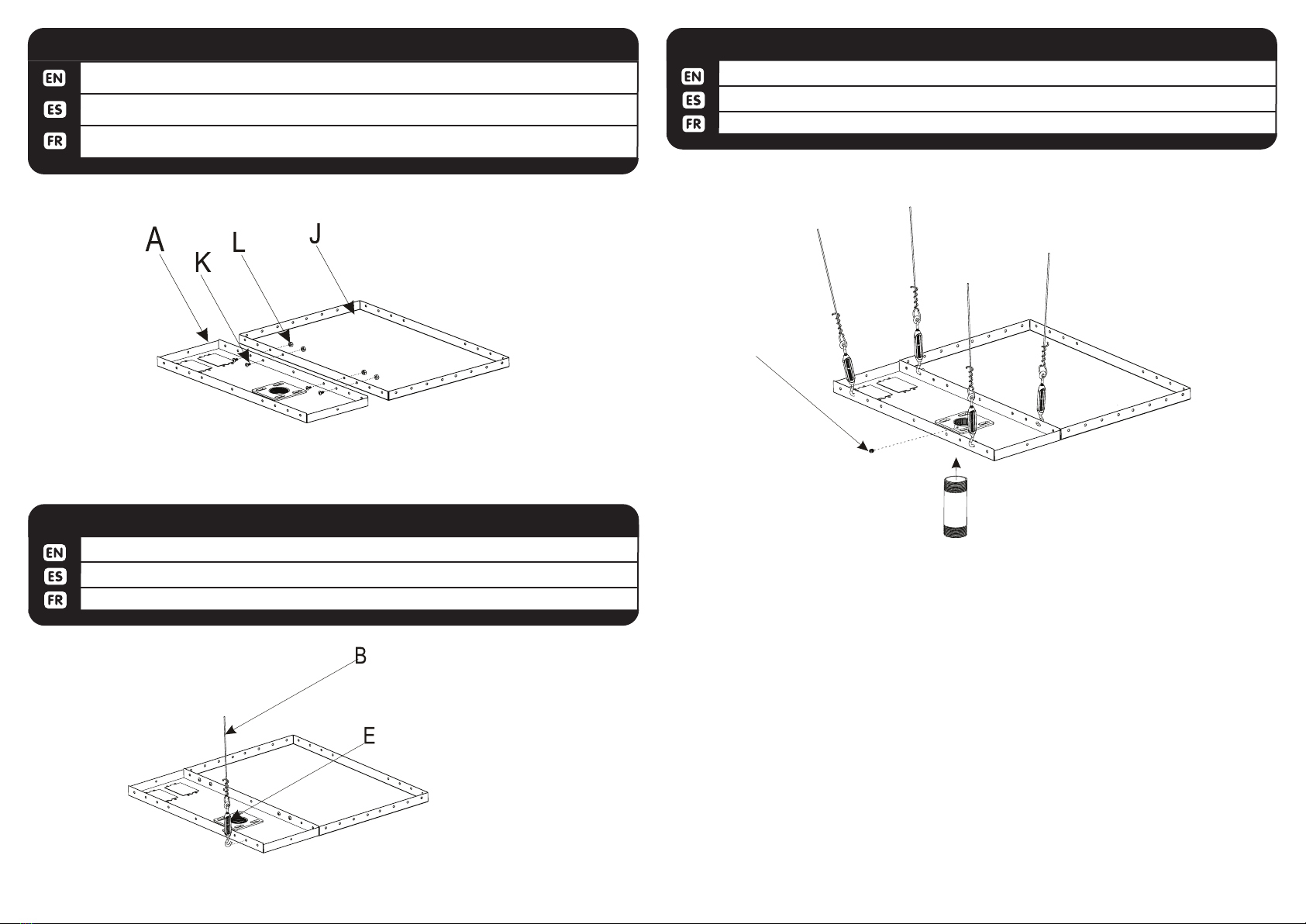 EN
ES
FR

A
K
L
J

EN
ES
FR

B
E

EN
ES
FR