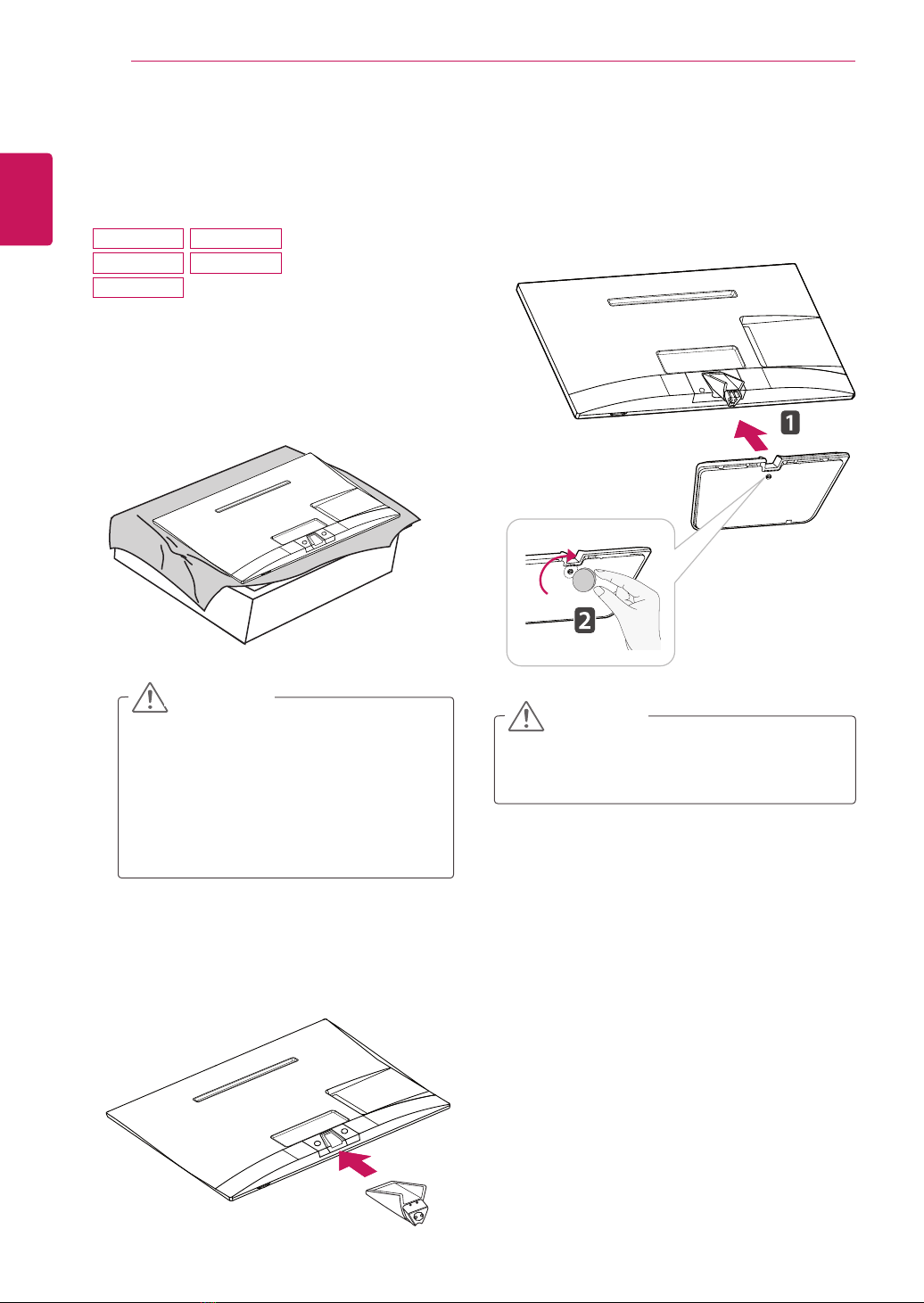 1

2