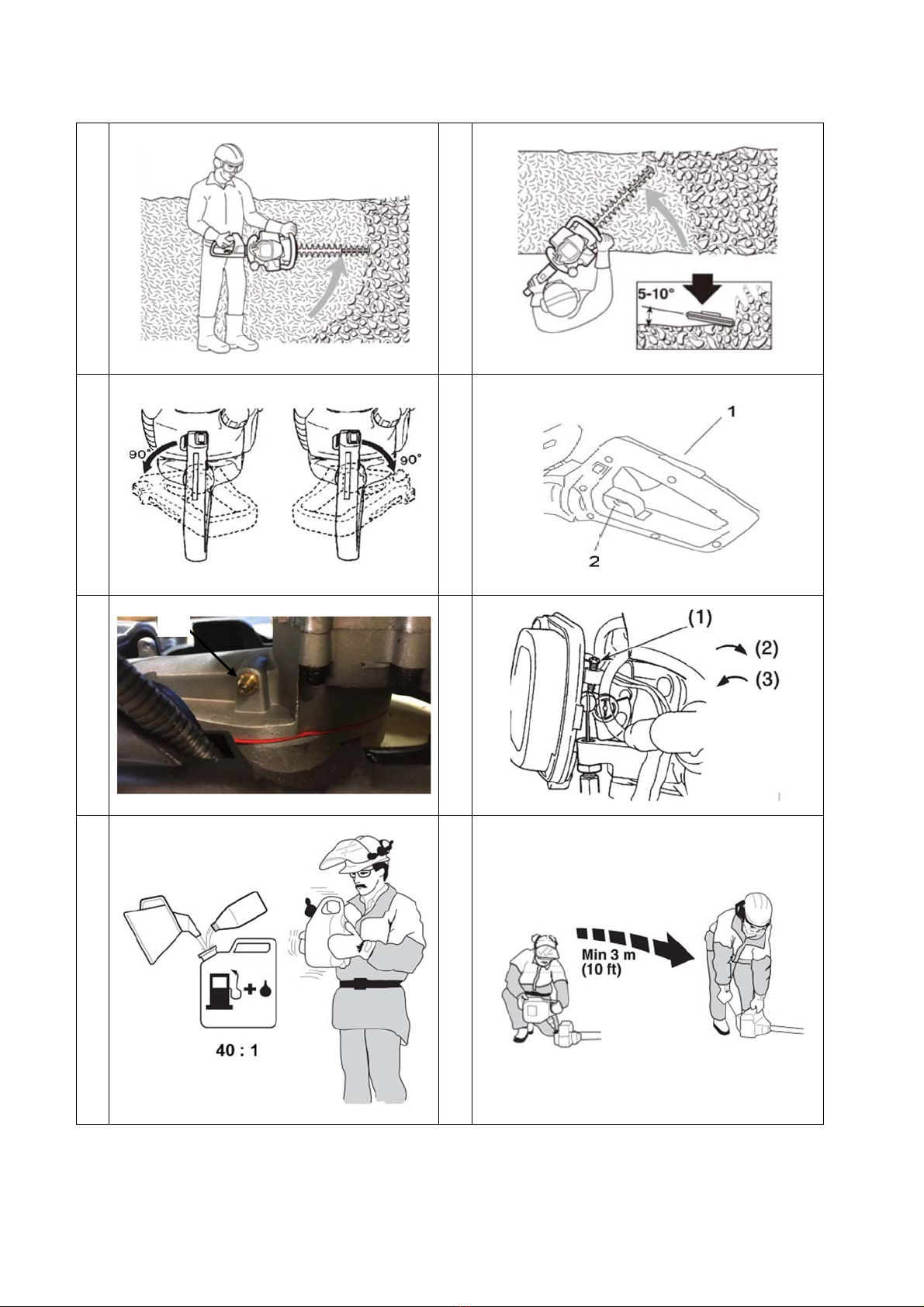 5-10°

90°

90°

1

2

(1)

(2)

(3)

40 : 1

Min 3 m
(10 ft)