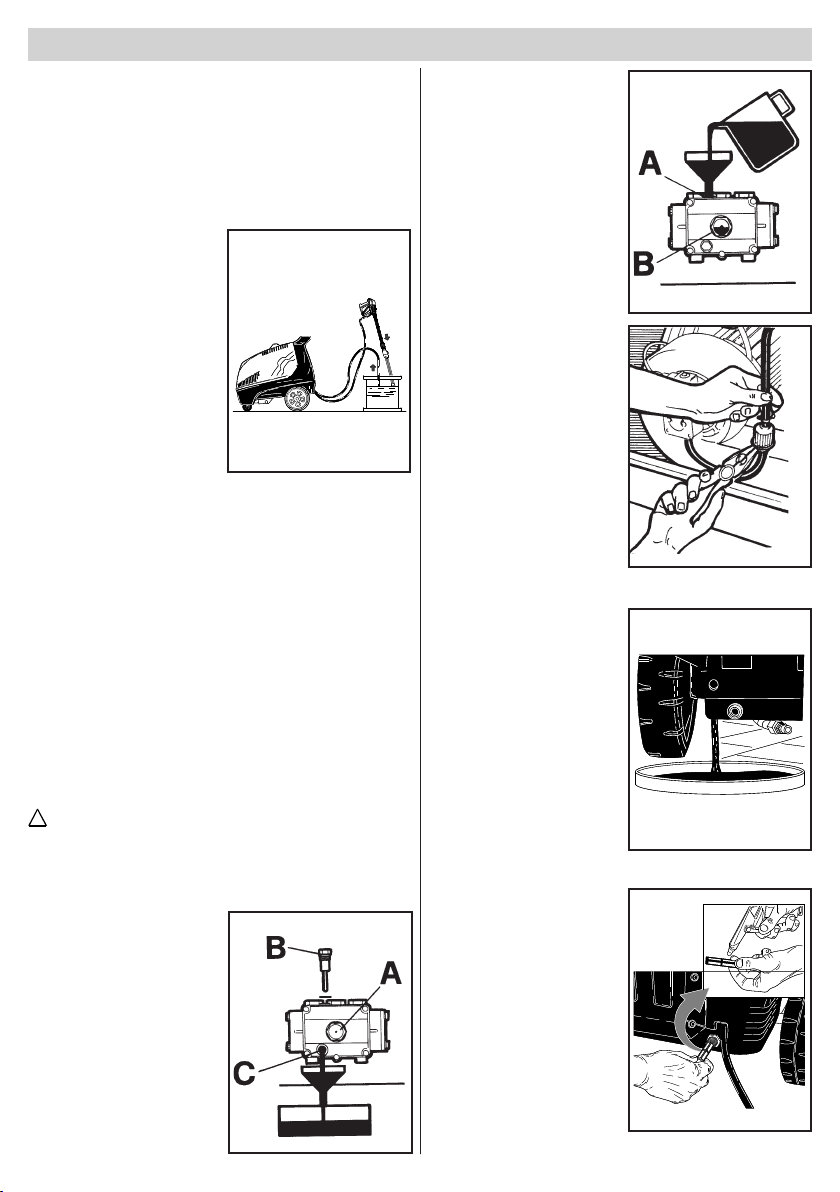 A

B

B

A

C