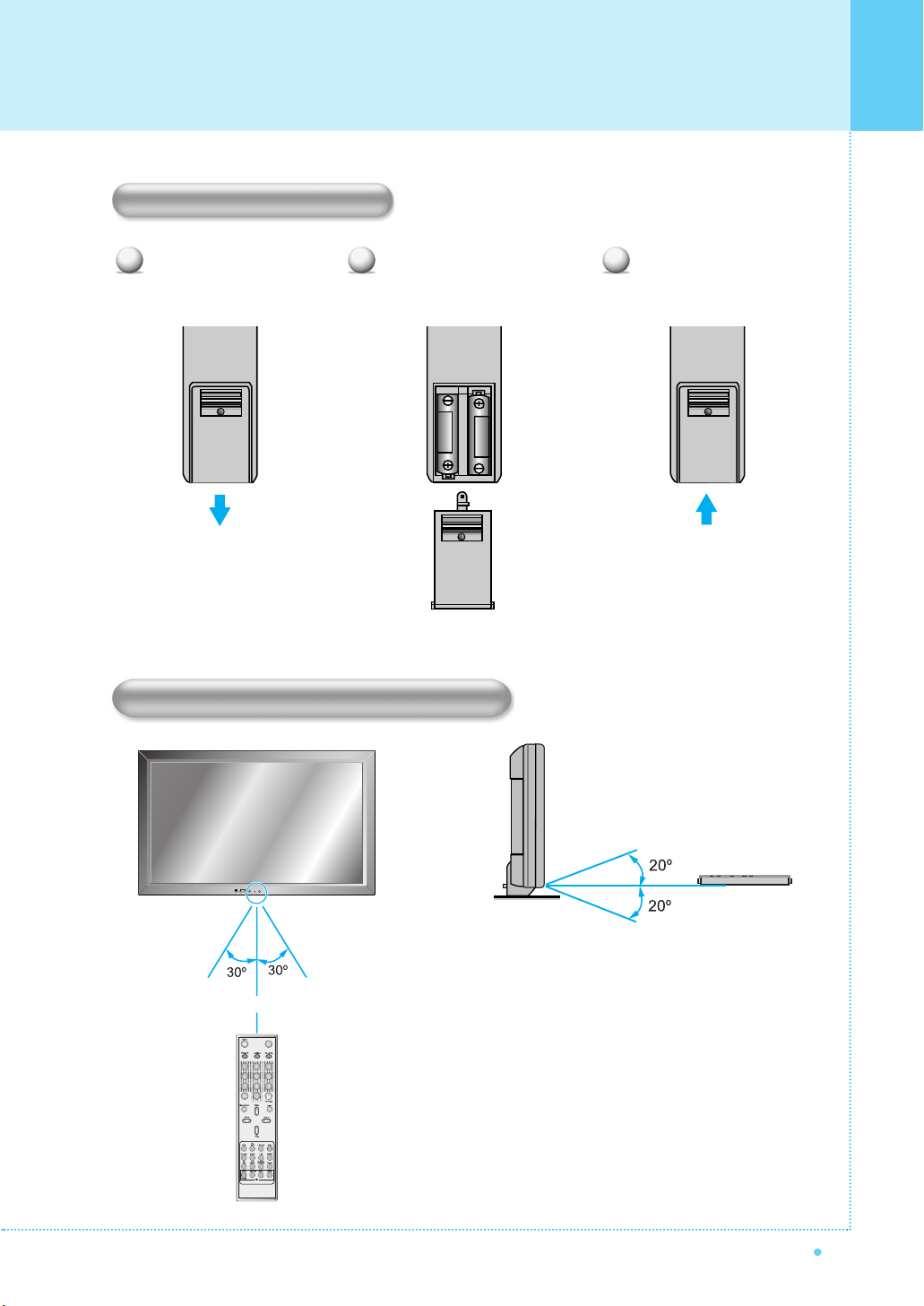 20º

20º

30º 30º