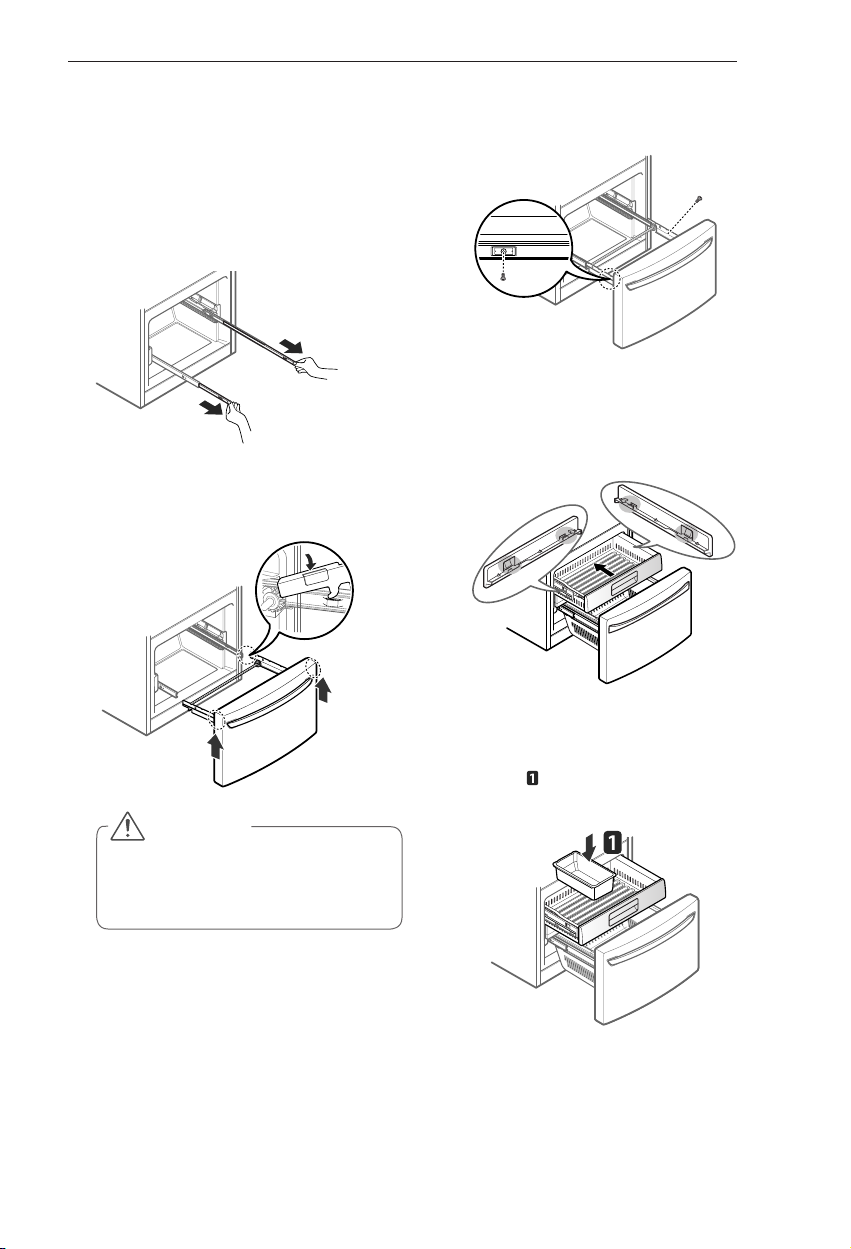 1

1