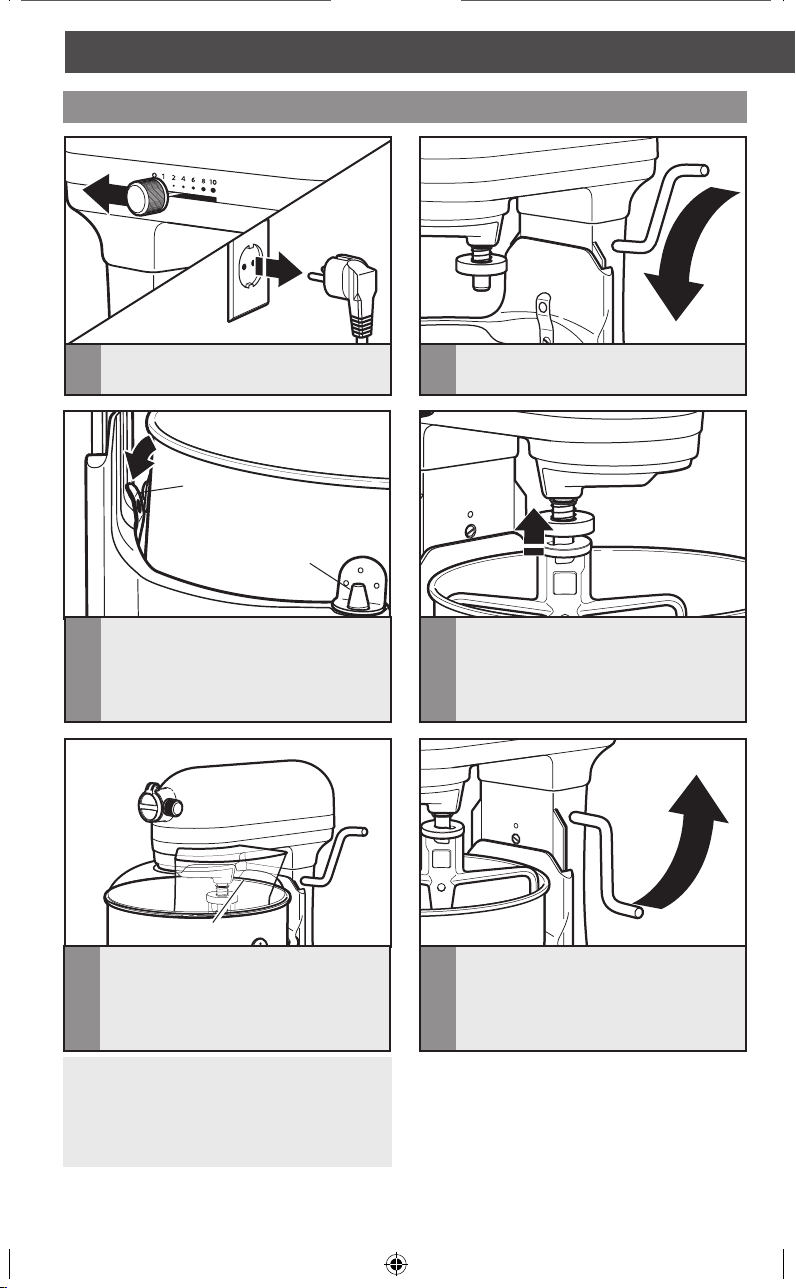 0 1 2 4 6 8 10