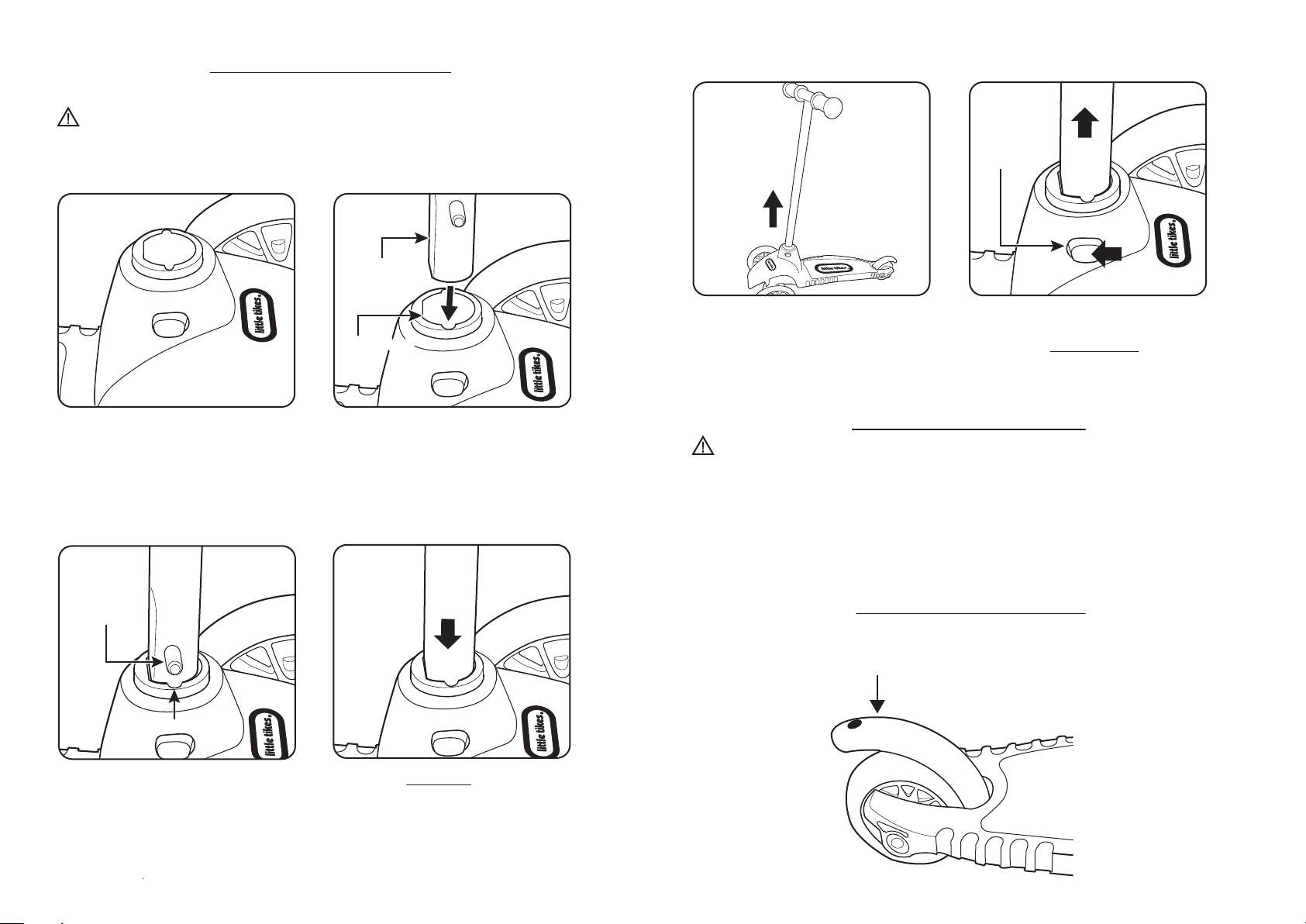 little tikes.

little tikes.

little tikes.

little tikes.

little tikes.

little tikes.