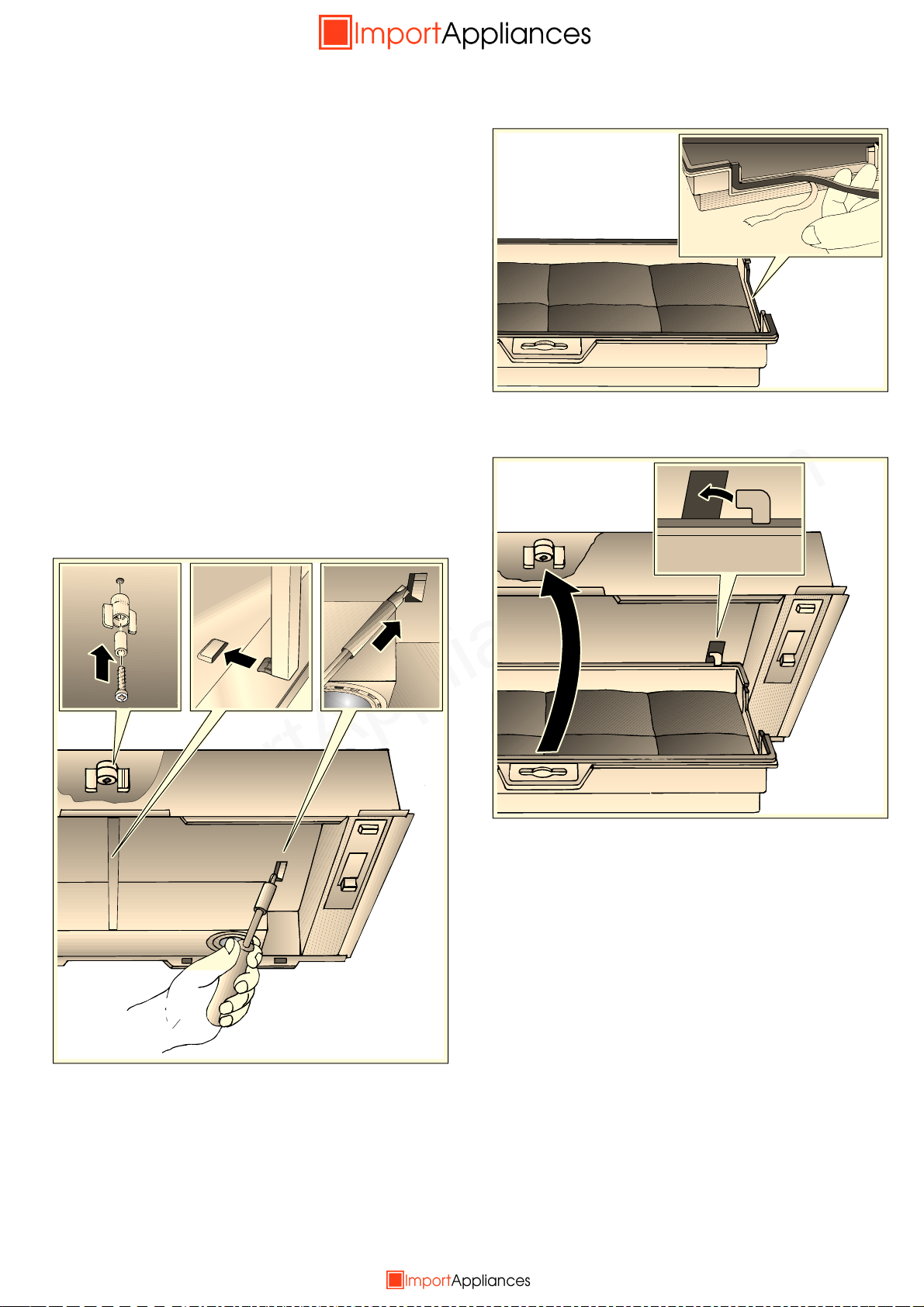 ImportAppliances

ImportAppliances