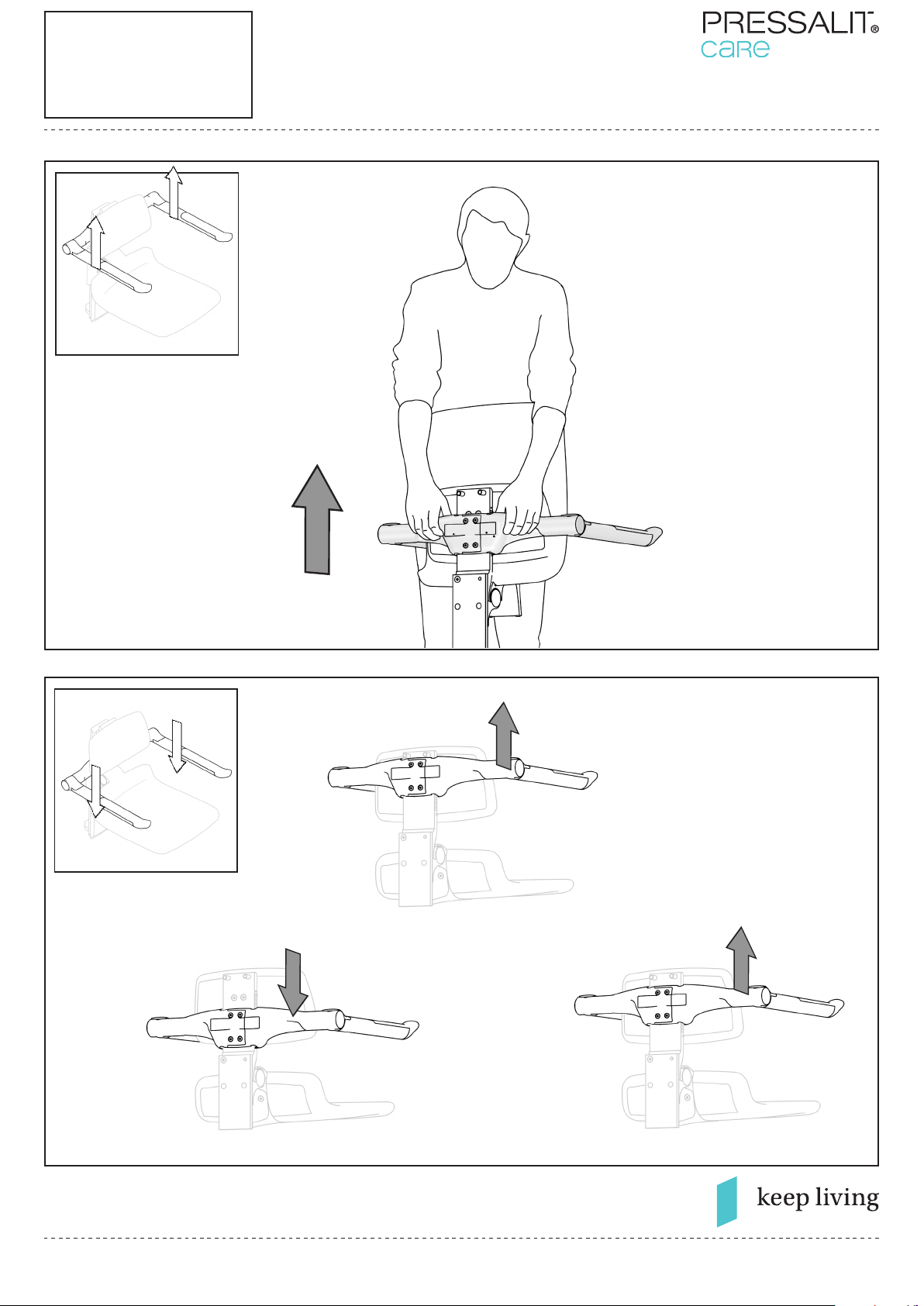 PRESSALIT®
care

keep living