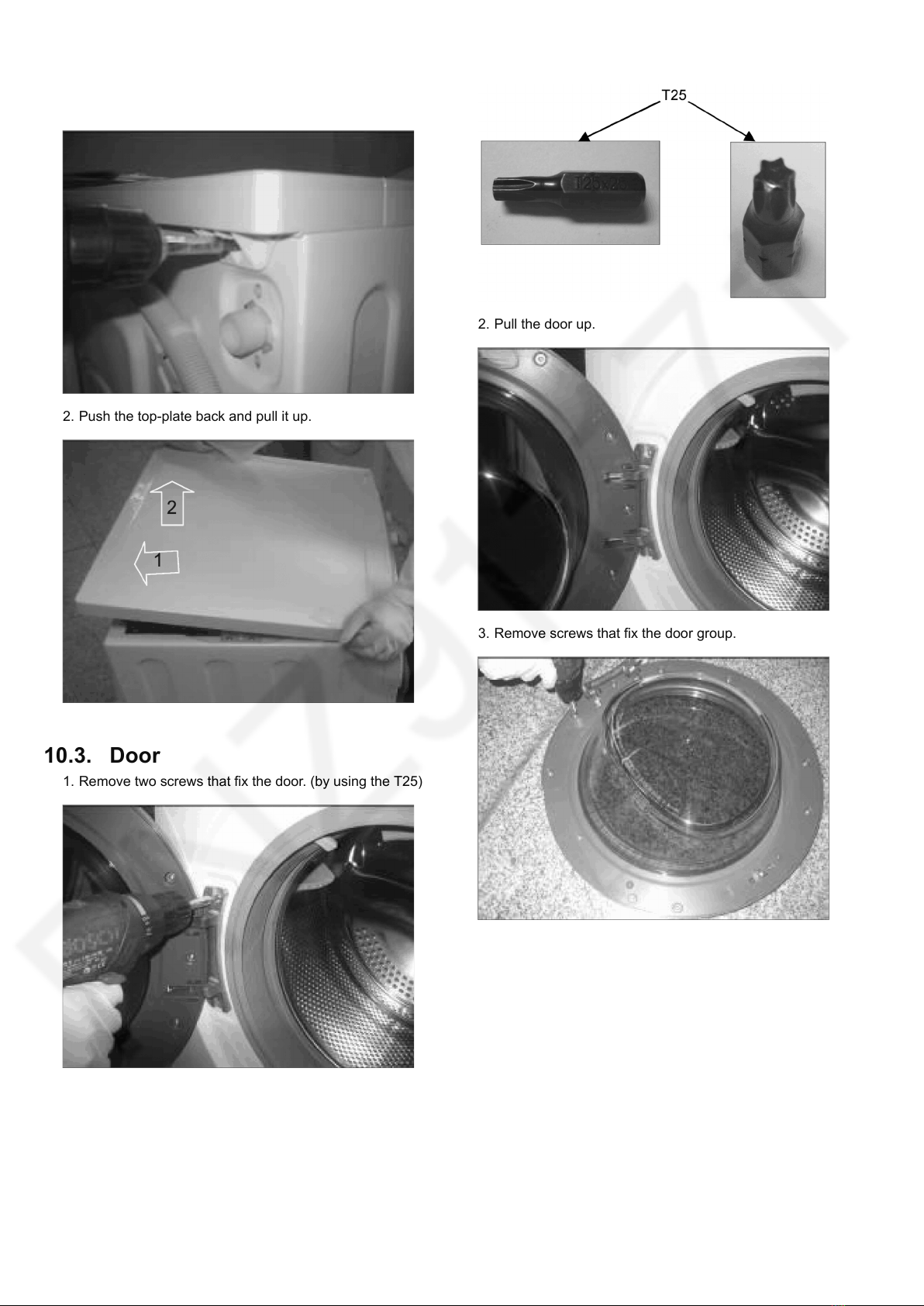 2. Push the top-plate back and pull it up.

2

1

10.3. Door

1. Remove two screws that fix the door. (by using the T25)

BOSCH

T25

T25x25

2. Pull the door up.

3. Remove screws that fix the door group.