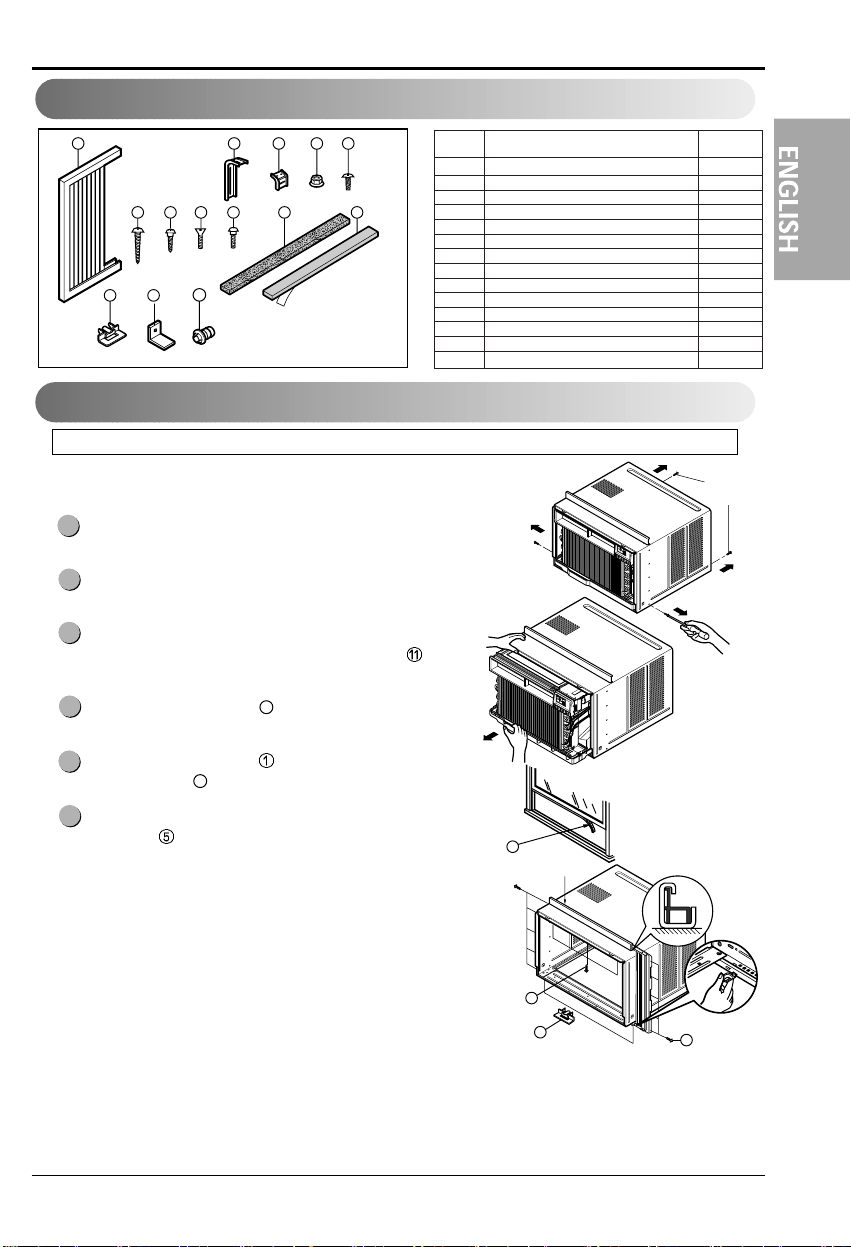 ENGLISH

⑪

①

⑤