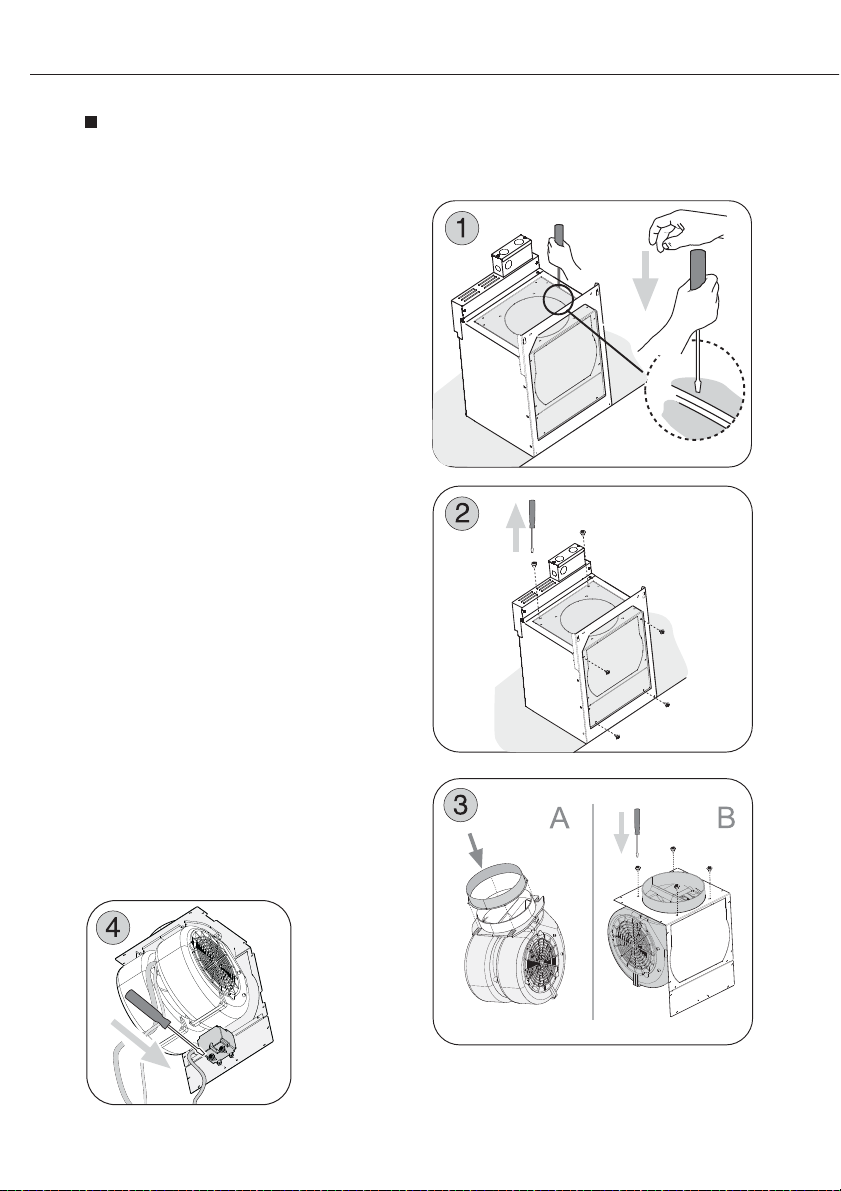 1

2

3

A

B

4