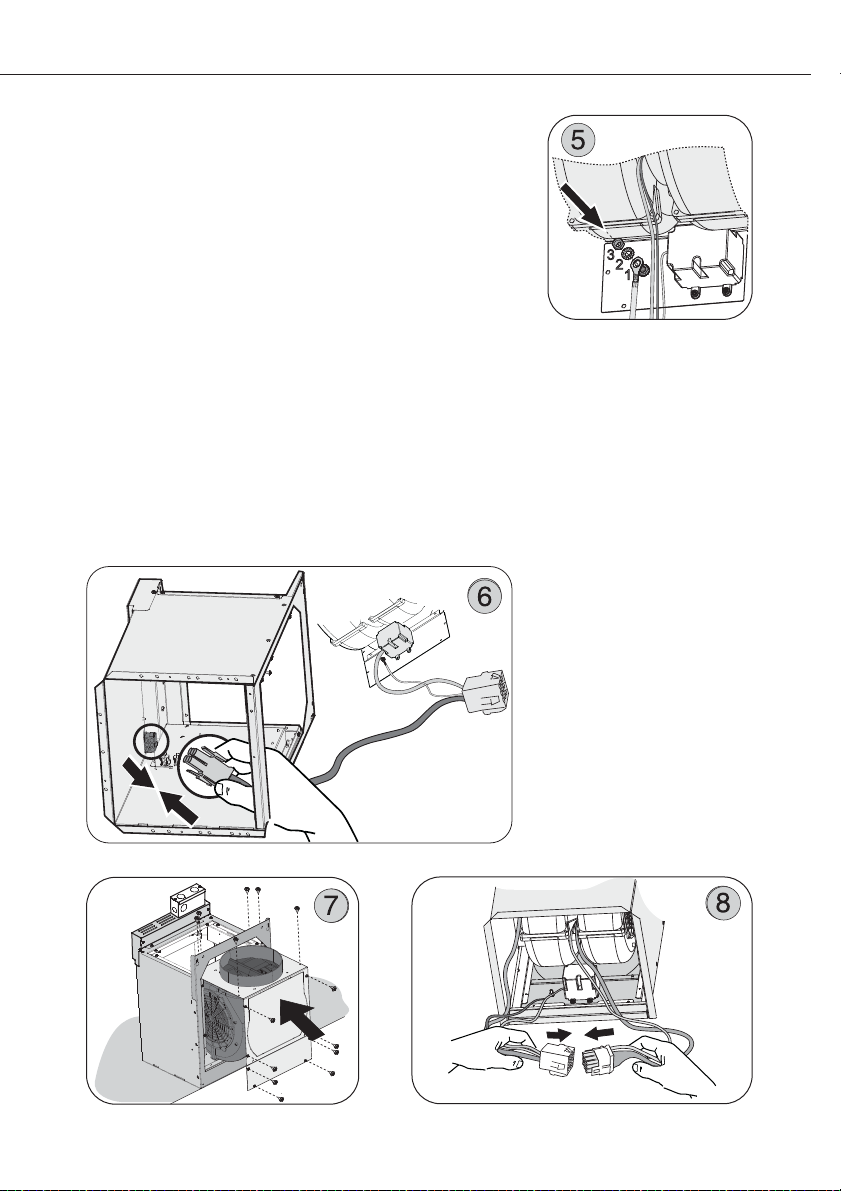 5

3 2 1

6

7

8