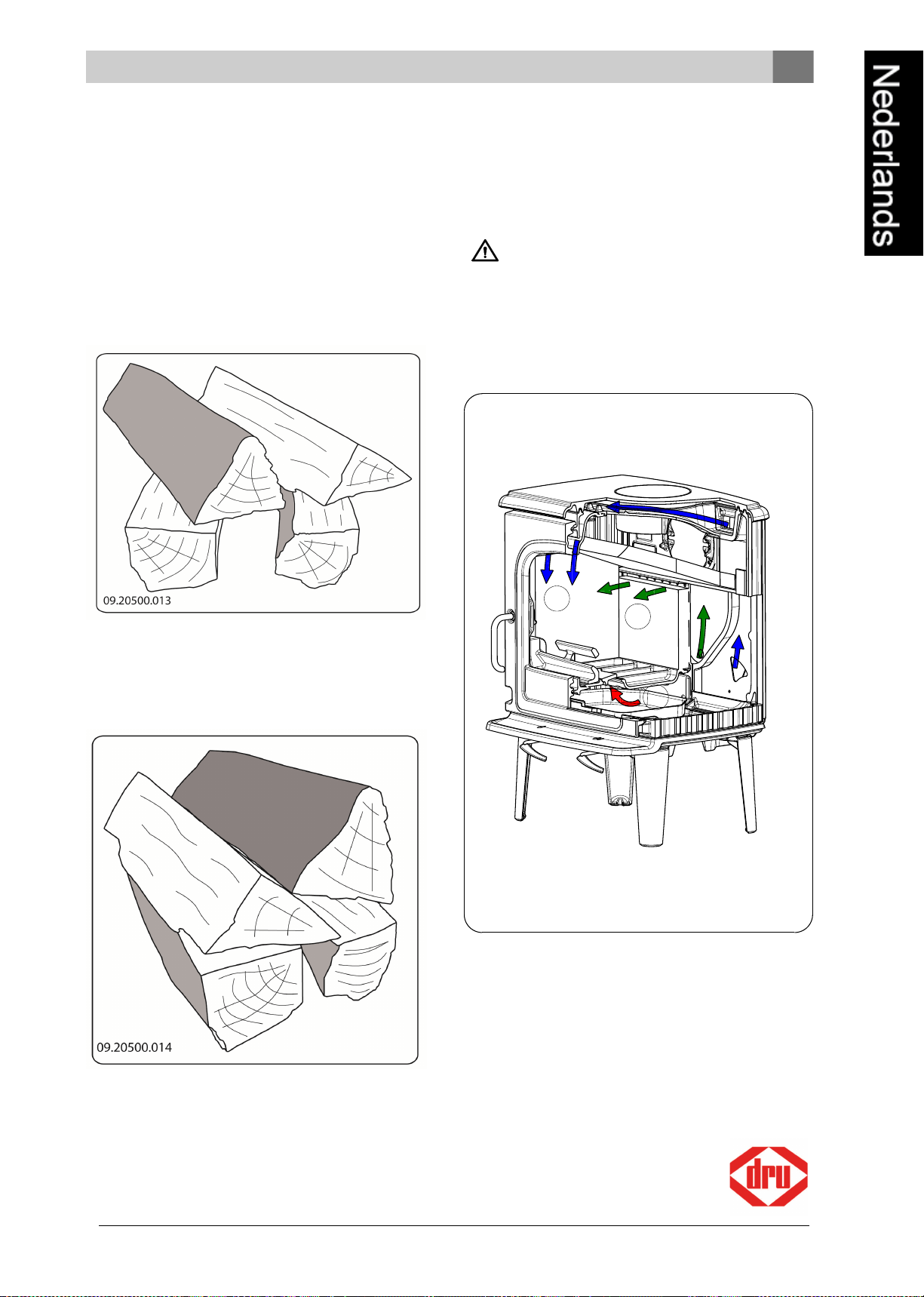 Nederlands

09.20500.013

09.20500.014

dru