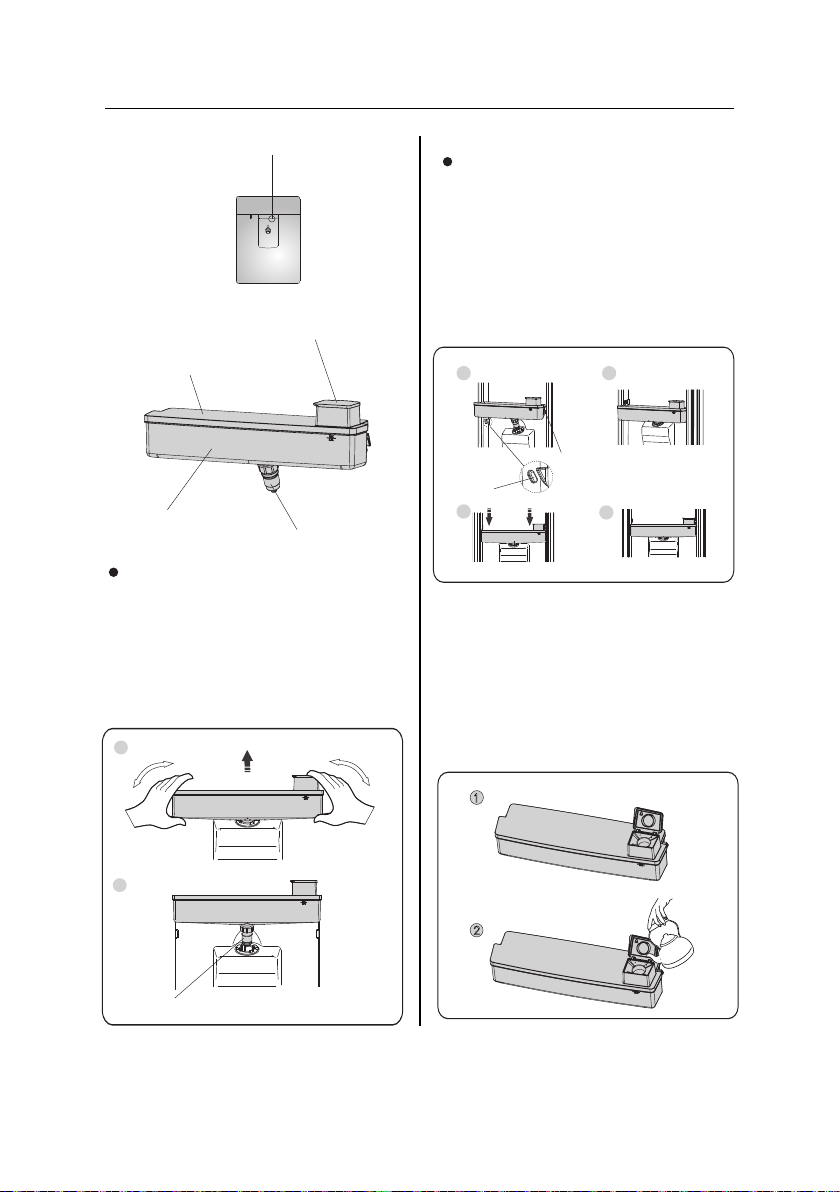 ①

②