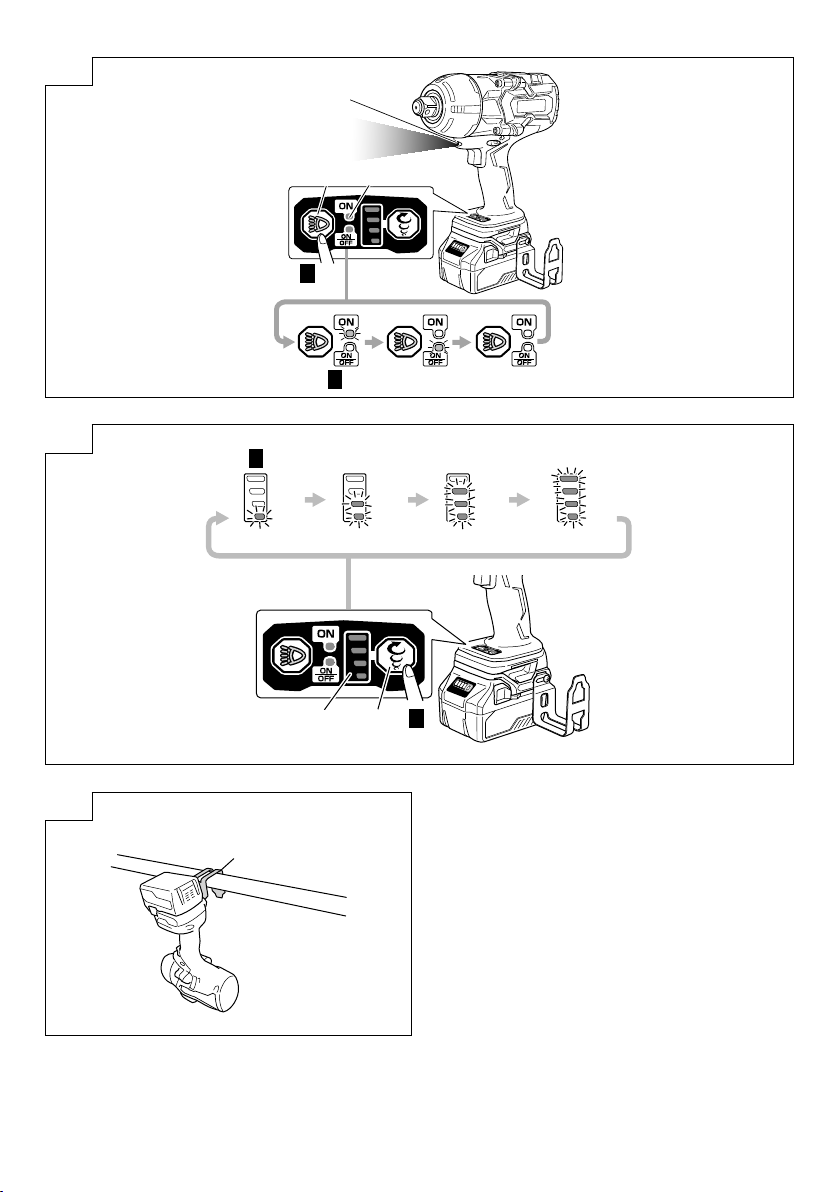 ON
ON
OFF
ON
ON
OFF
ON
ON
OFF
ON
ON
OFF
ON
ON
OFF