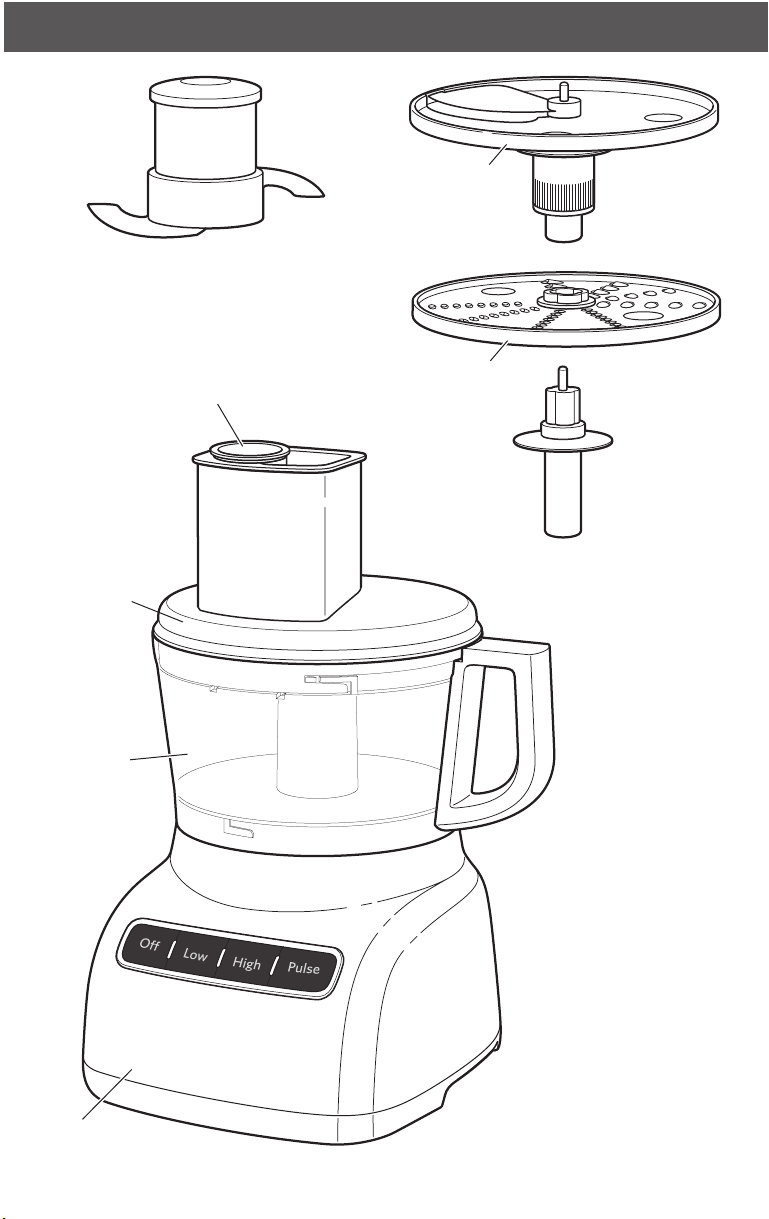 Off Low High Pulse