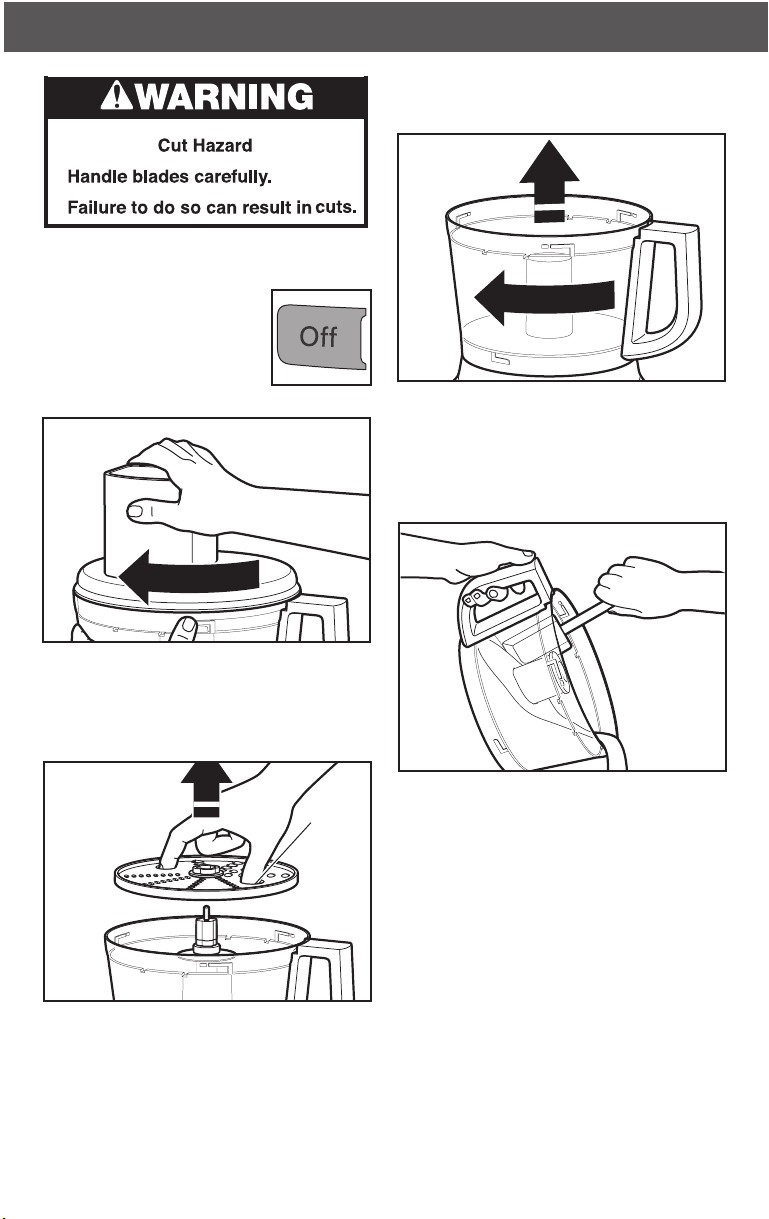 WARNING

Cut Hazard

Handle blades carefully.

Failure to do so can result in cuts.

Off