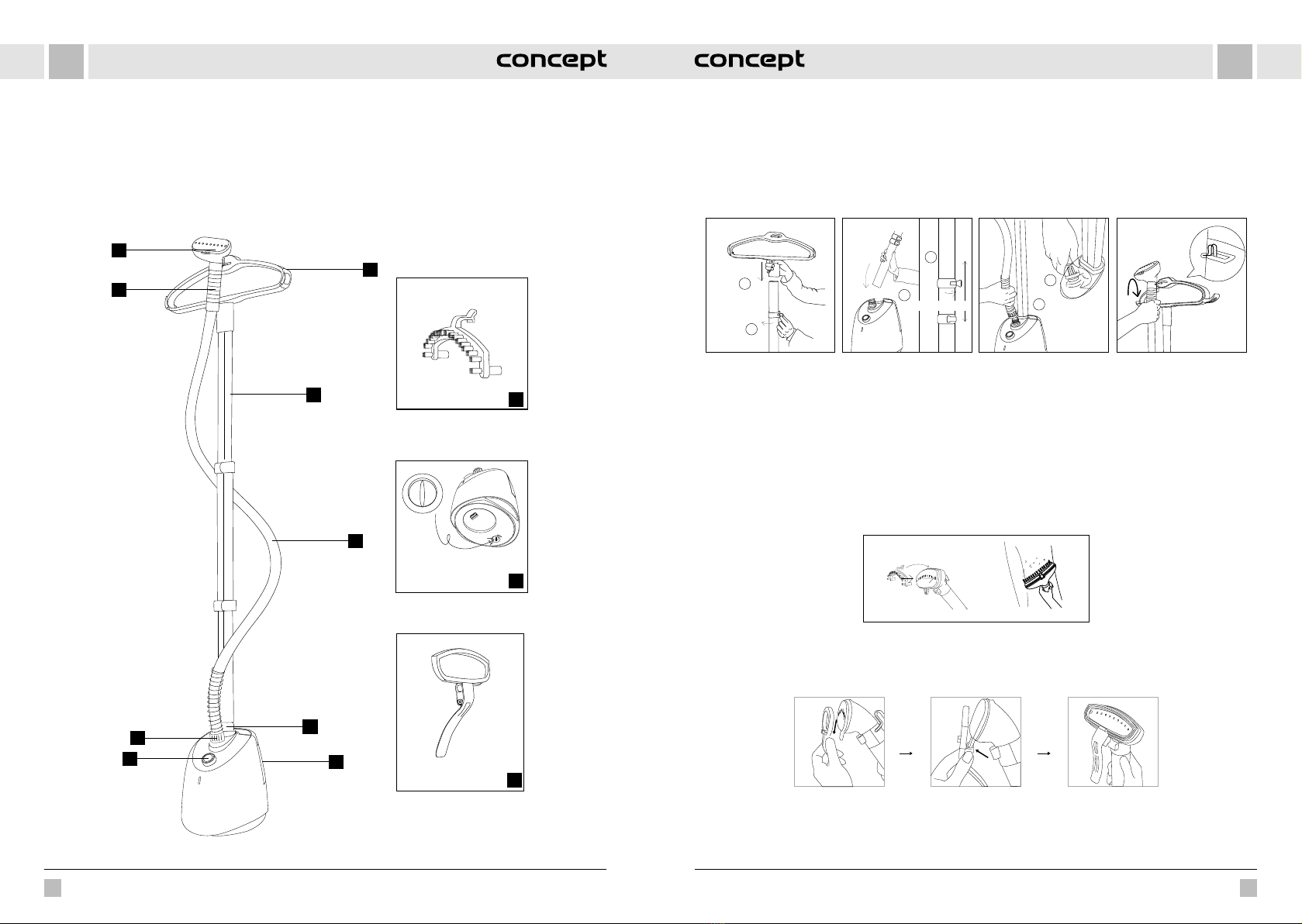 concept

concept