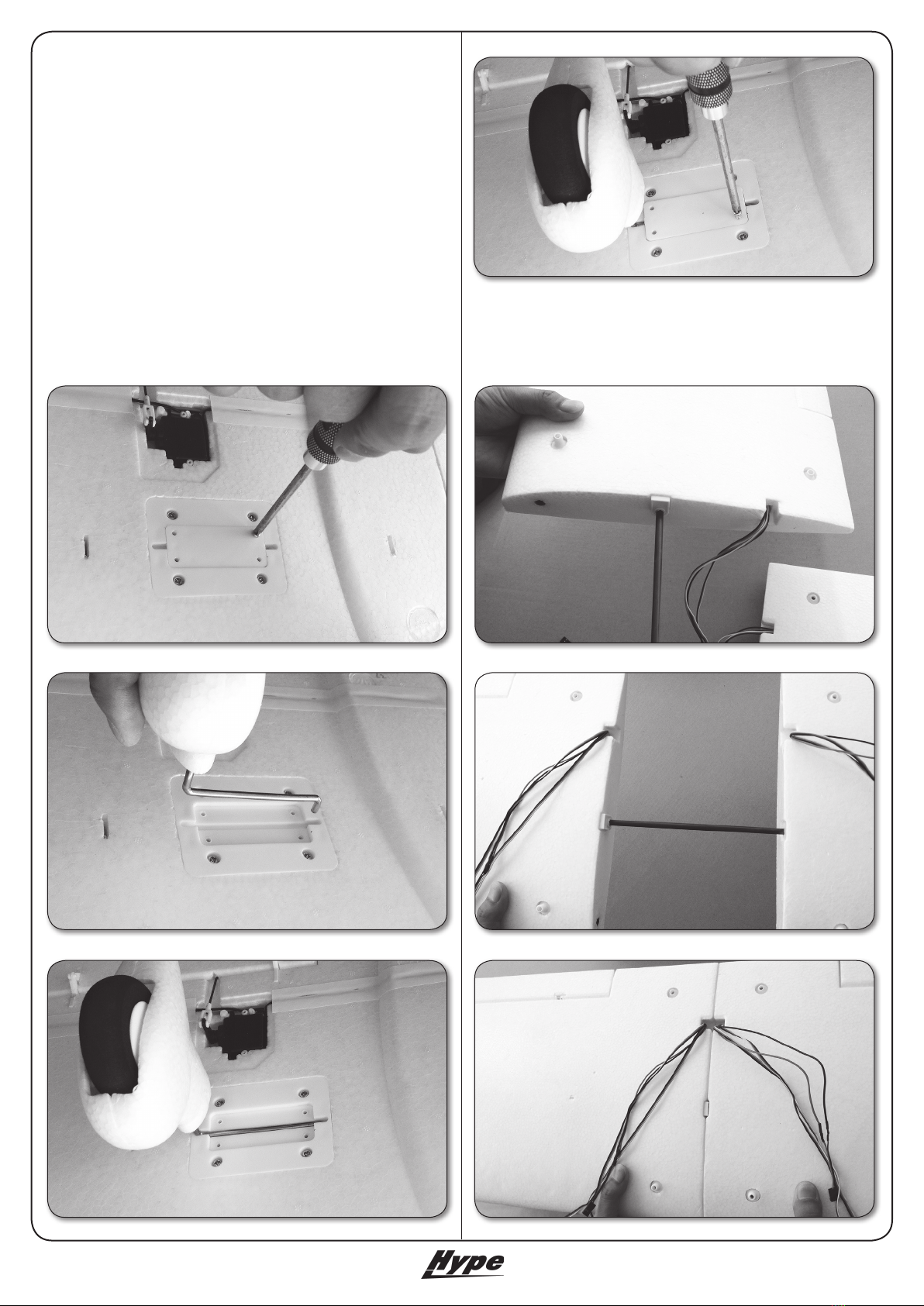 Hype