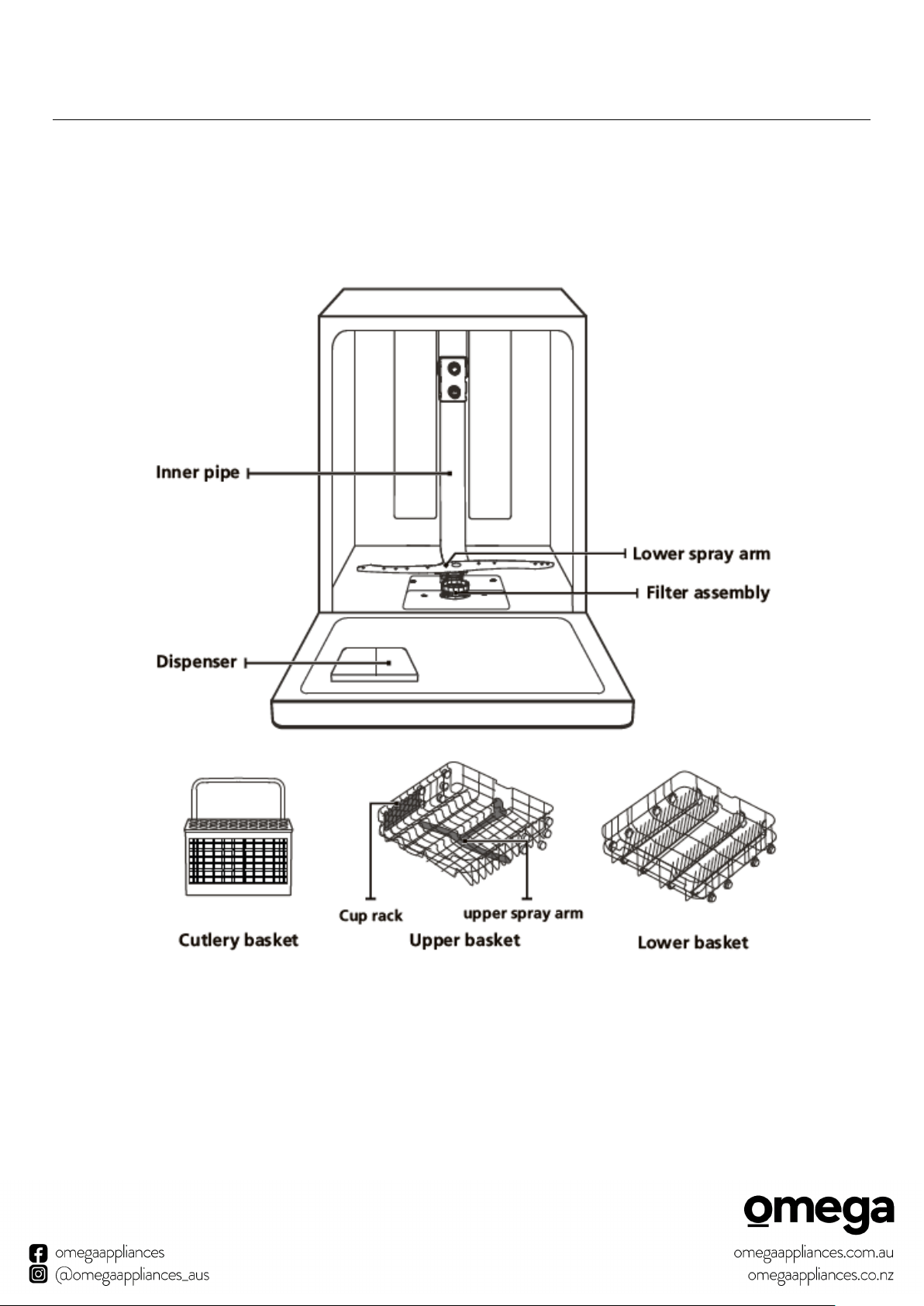 Inner pipe

Lower spray arm

Filter assembly

Dispenser

Cup rack

upper spray arm

Cutlery basket

Upper basket

Lower basket

omega

omegaappliances
@omegaappliances_aus

omegaappliances.com.au
omegaappliances.co.nz