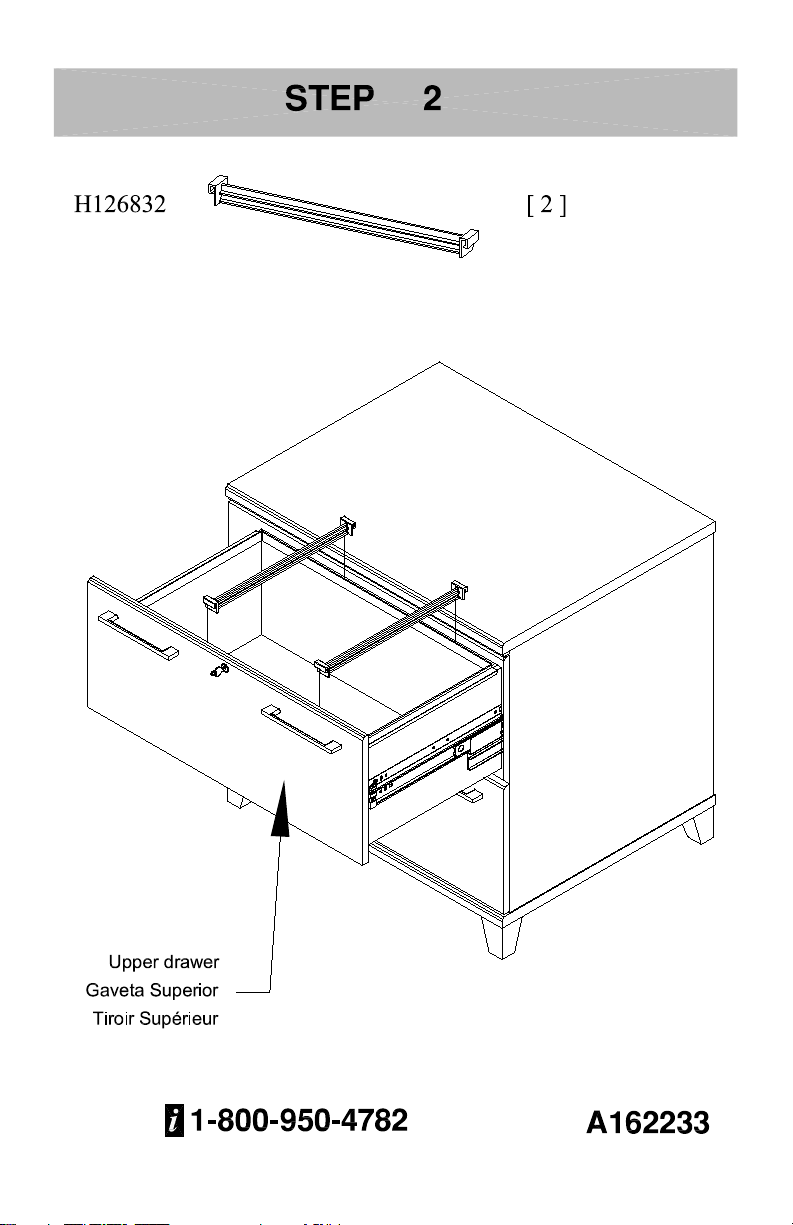 STEP 2

H126832 [ 2 ]

Upper drawer
Gaveta Superior
Tiroir Supérieur

i 1-800-950-4782

A162233