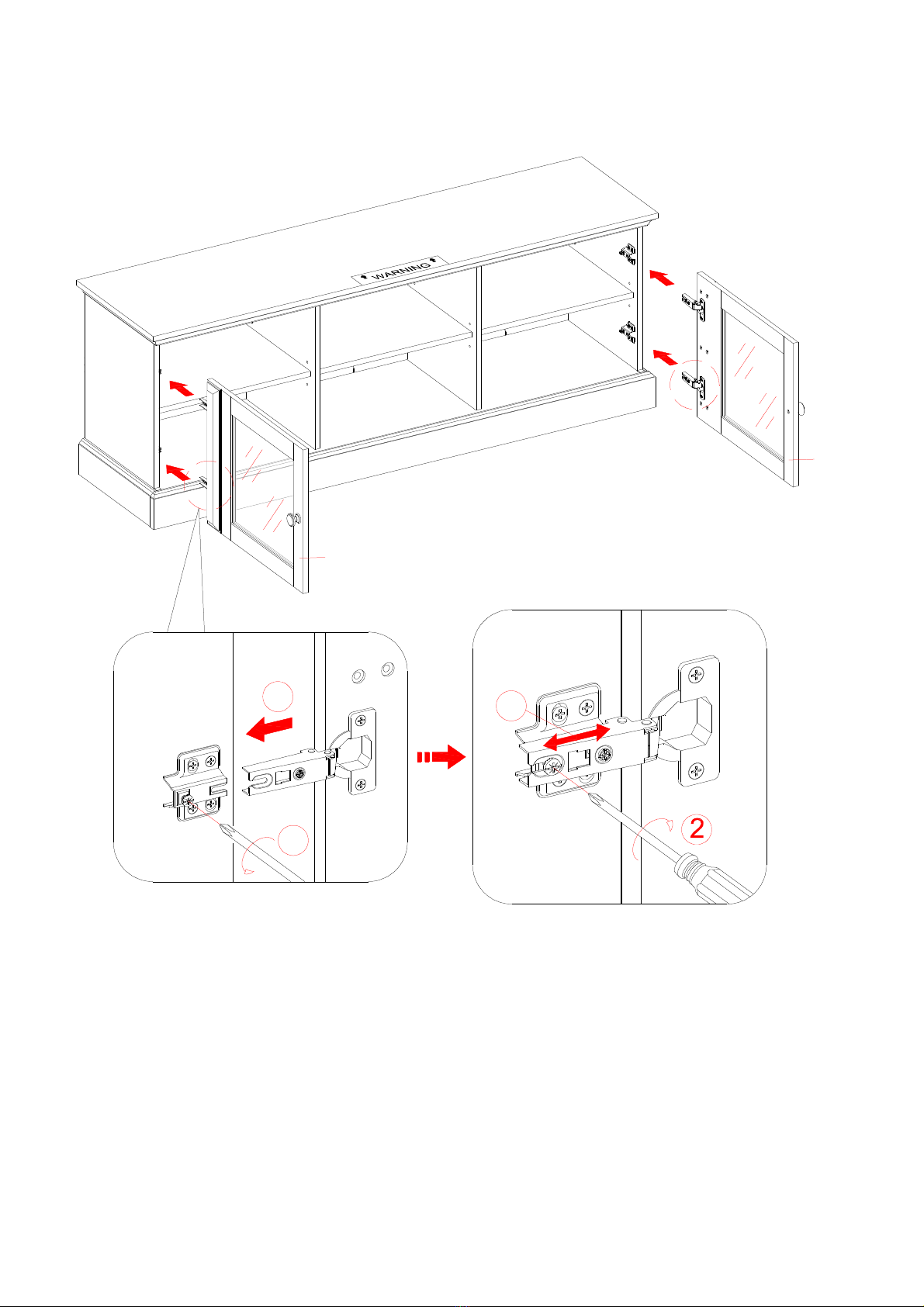 WARNING

2