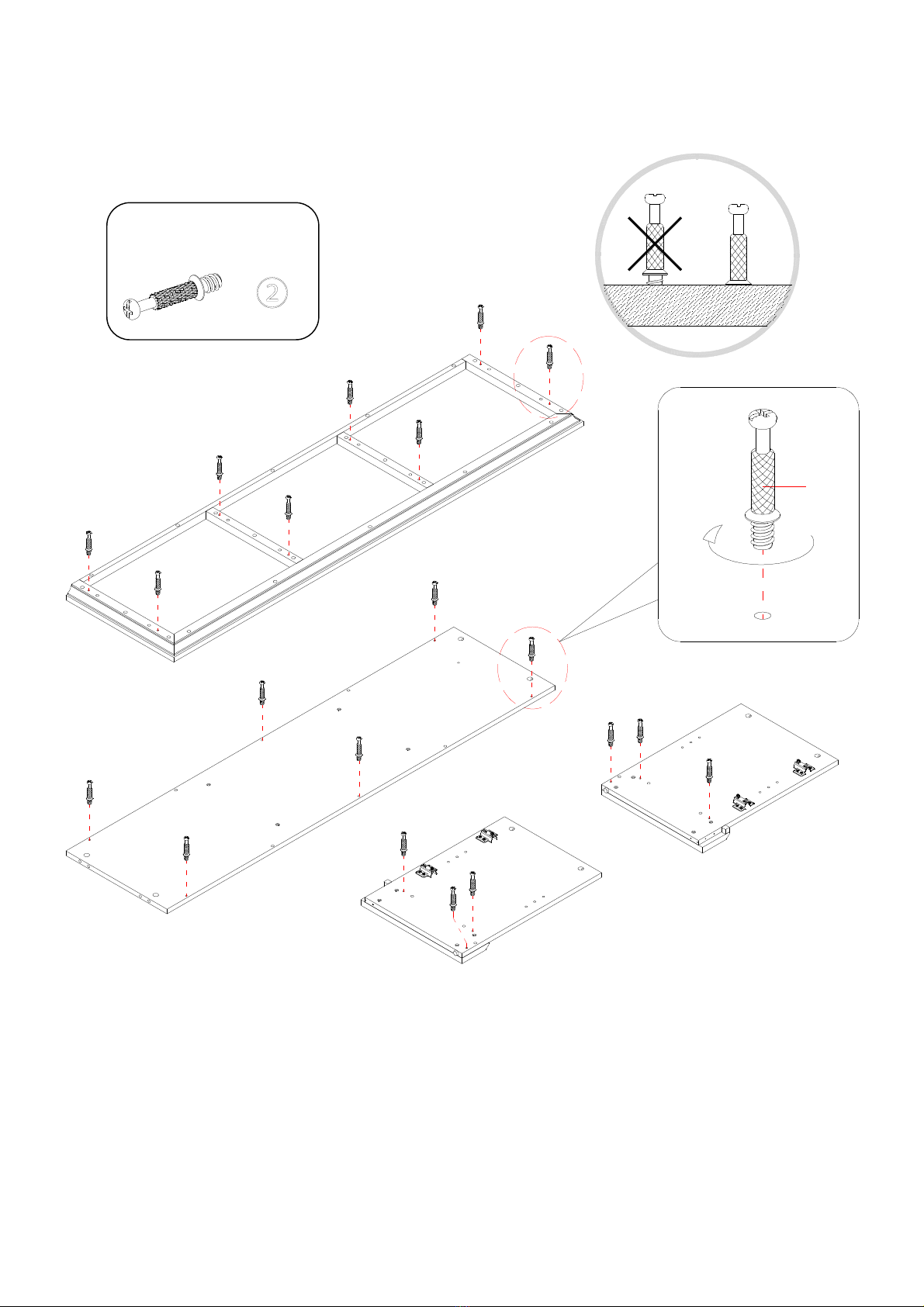 ②