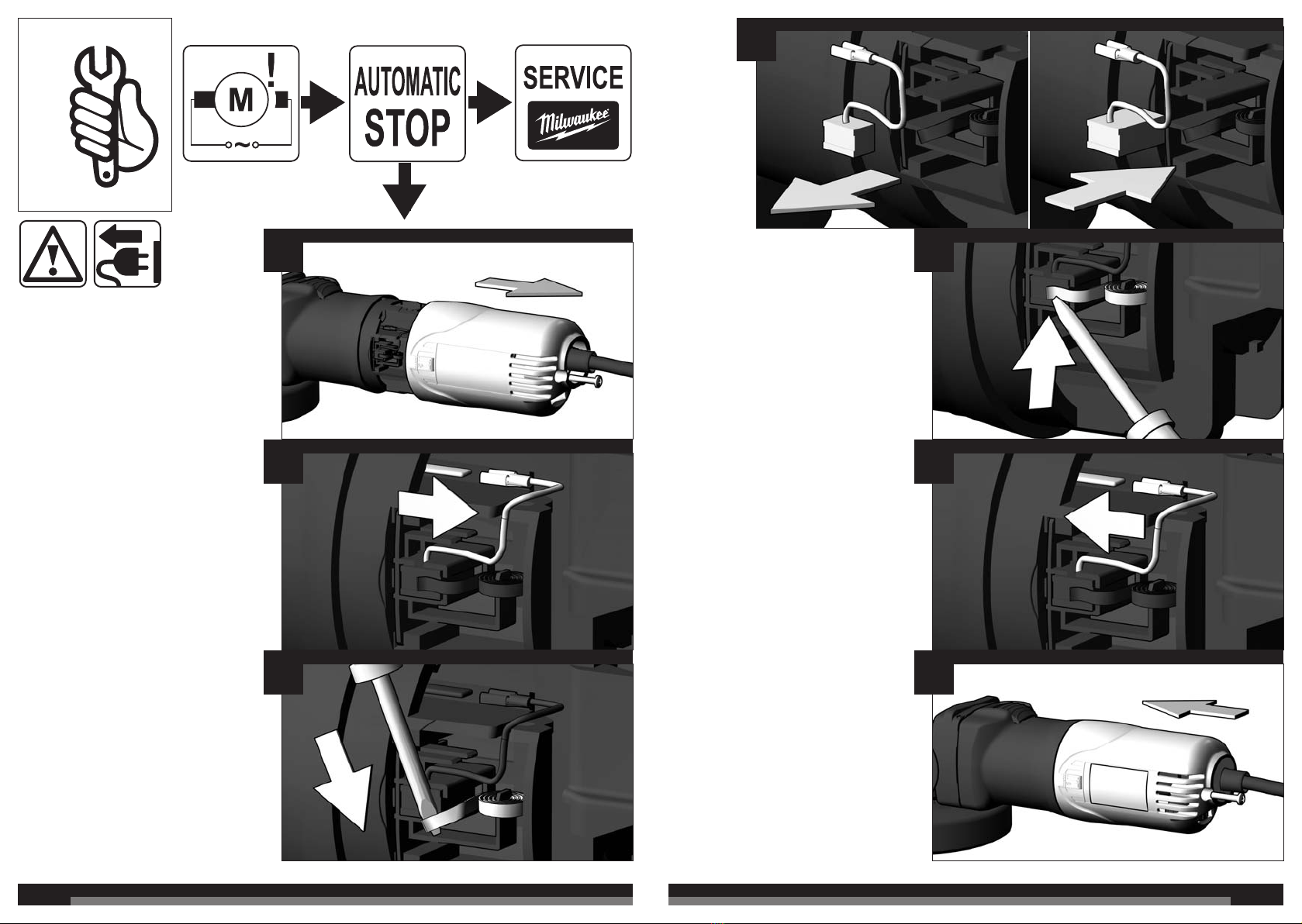 M

!

AUTOMATIC STOP

SERVICE

Milwaukee