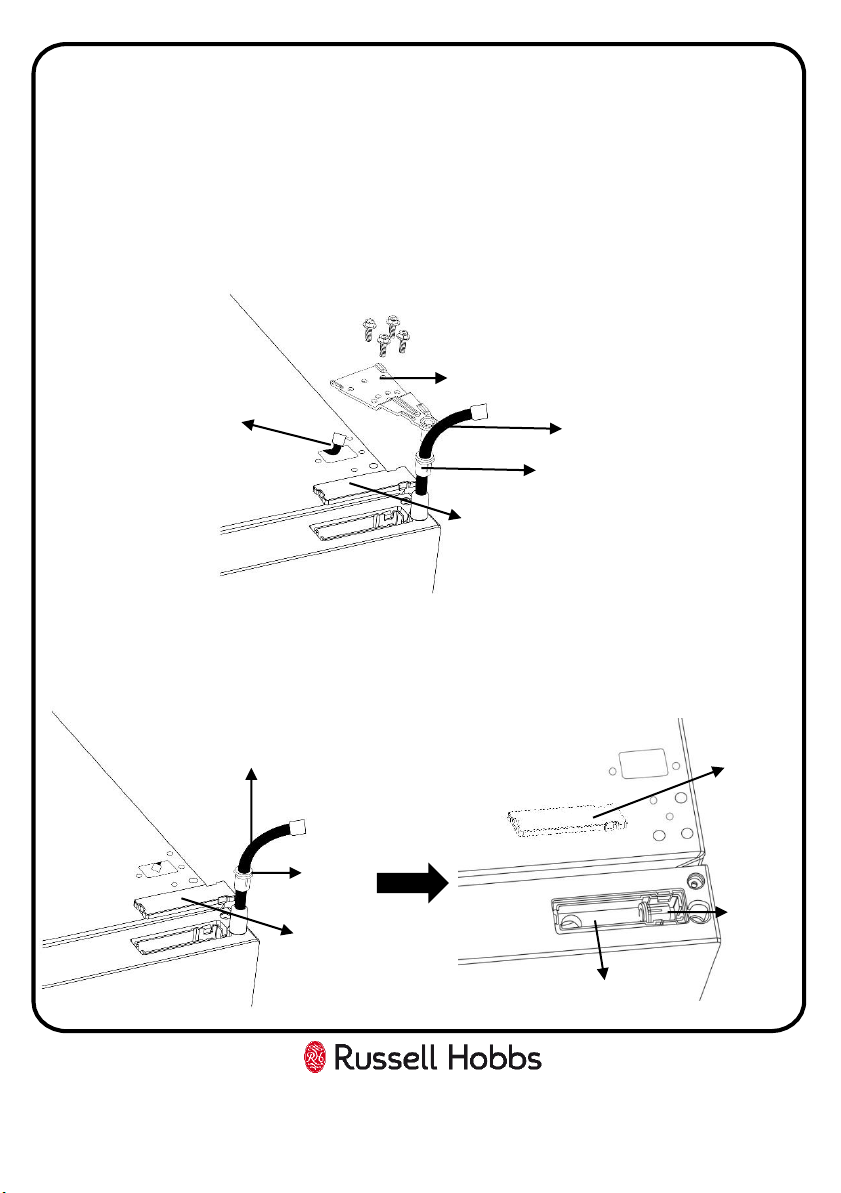 Russell Hobbs