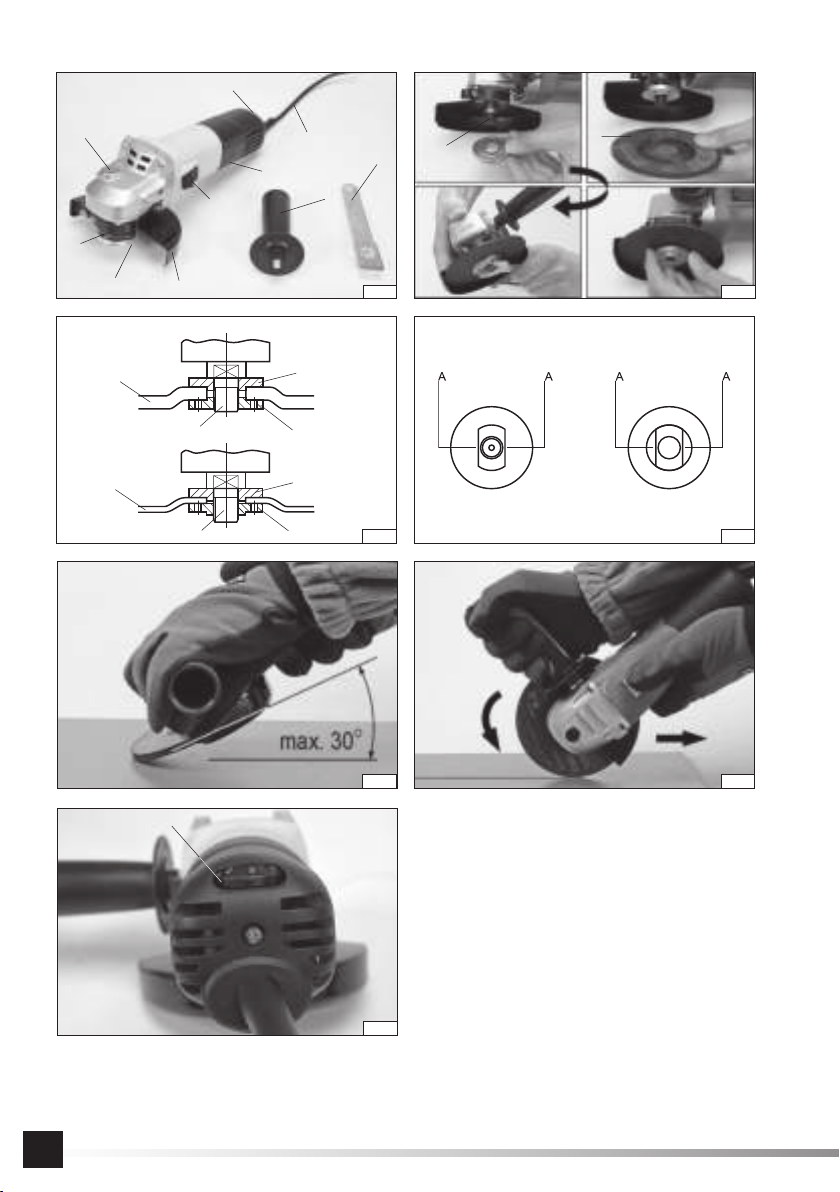 A A A A

max. 30°