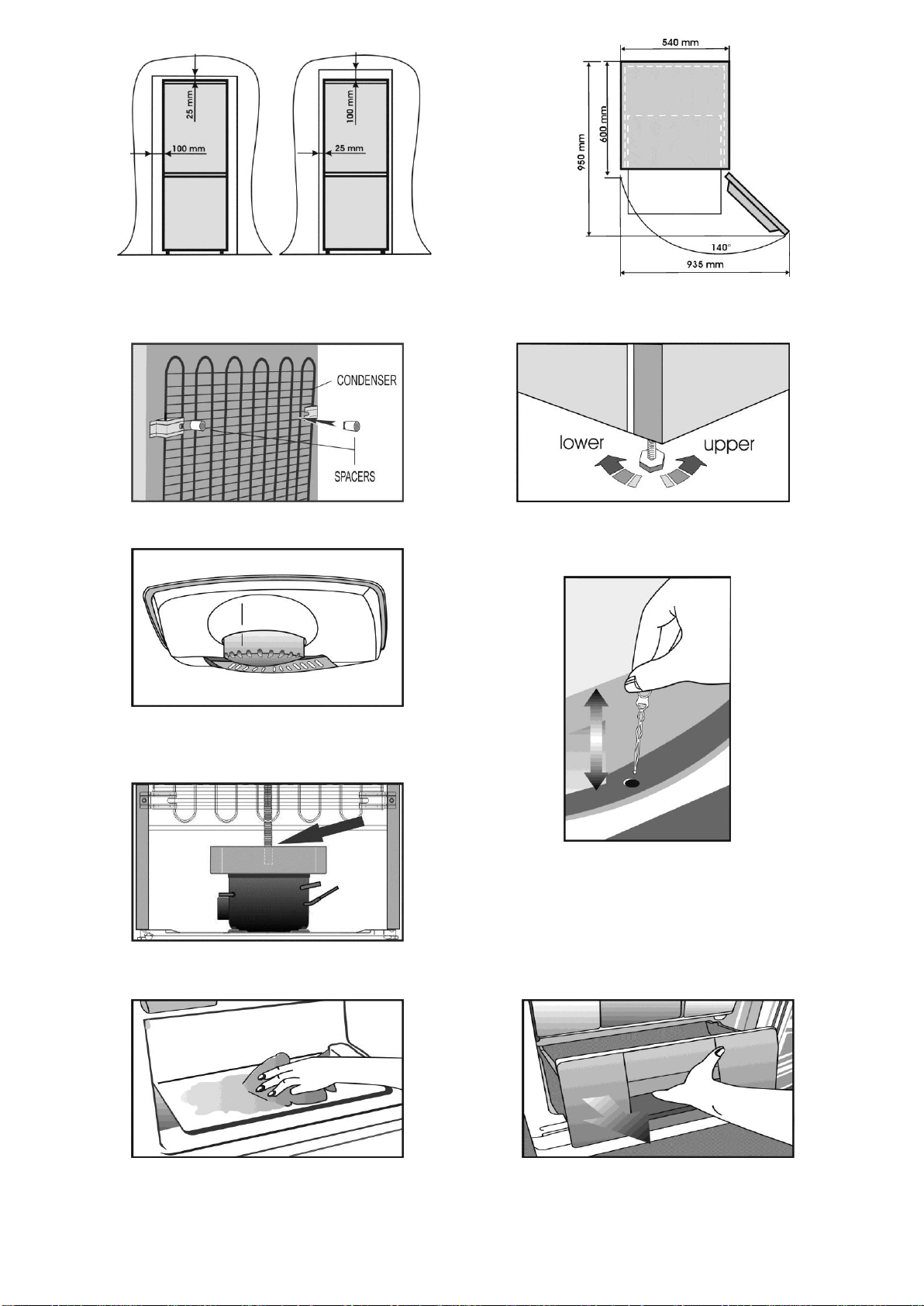 25 mm
100 mm
100 mm
25 mm

540 mm
600 mm
950 mm
140°
935 mm

CONDENSER
SPACERS

lower
upper