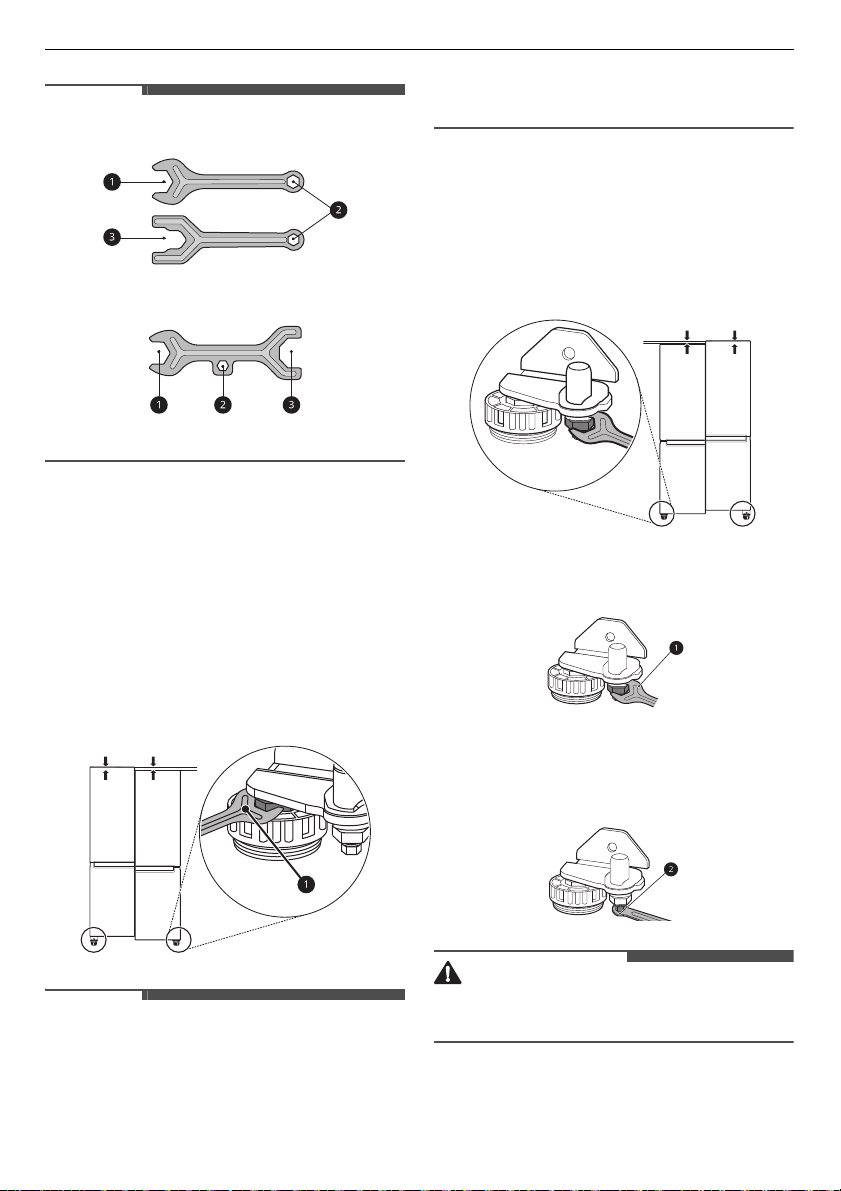 1

2

3

1 2 3

1

1

2