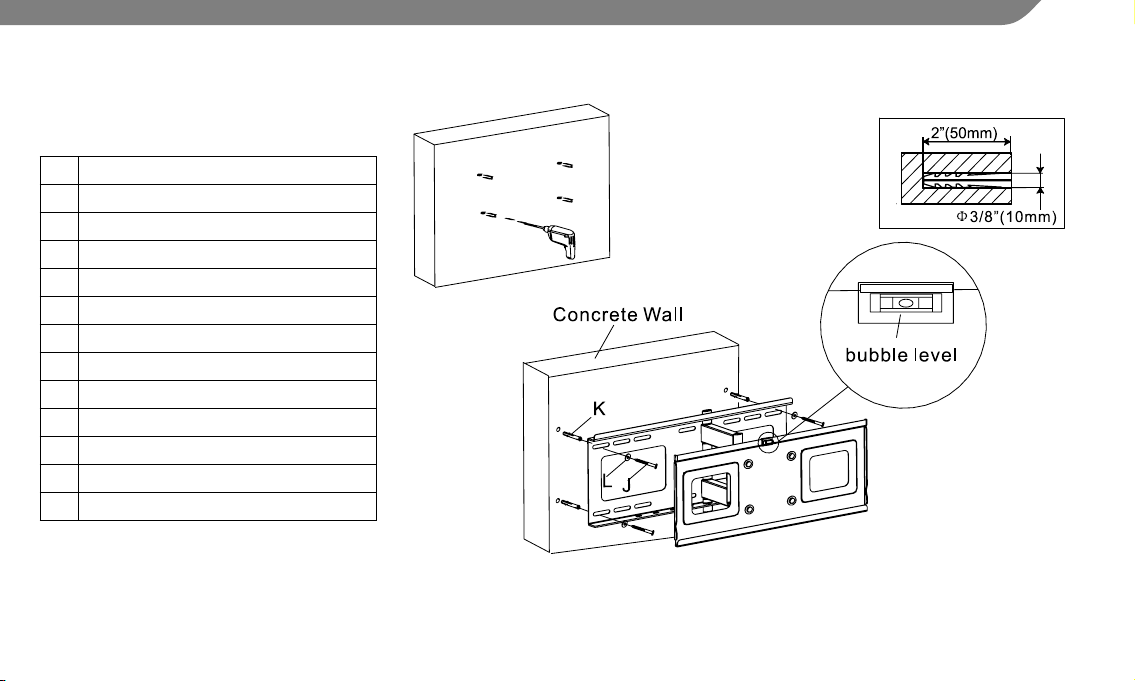 2"(50mm)

Φ3/8"(10mm)

Concrete Wall

bubble level

K

L

J