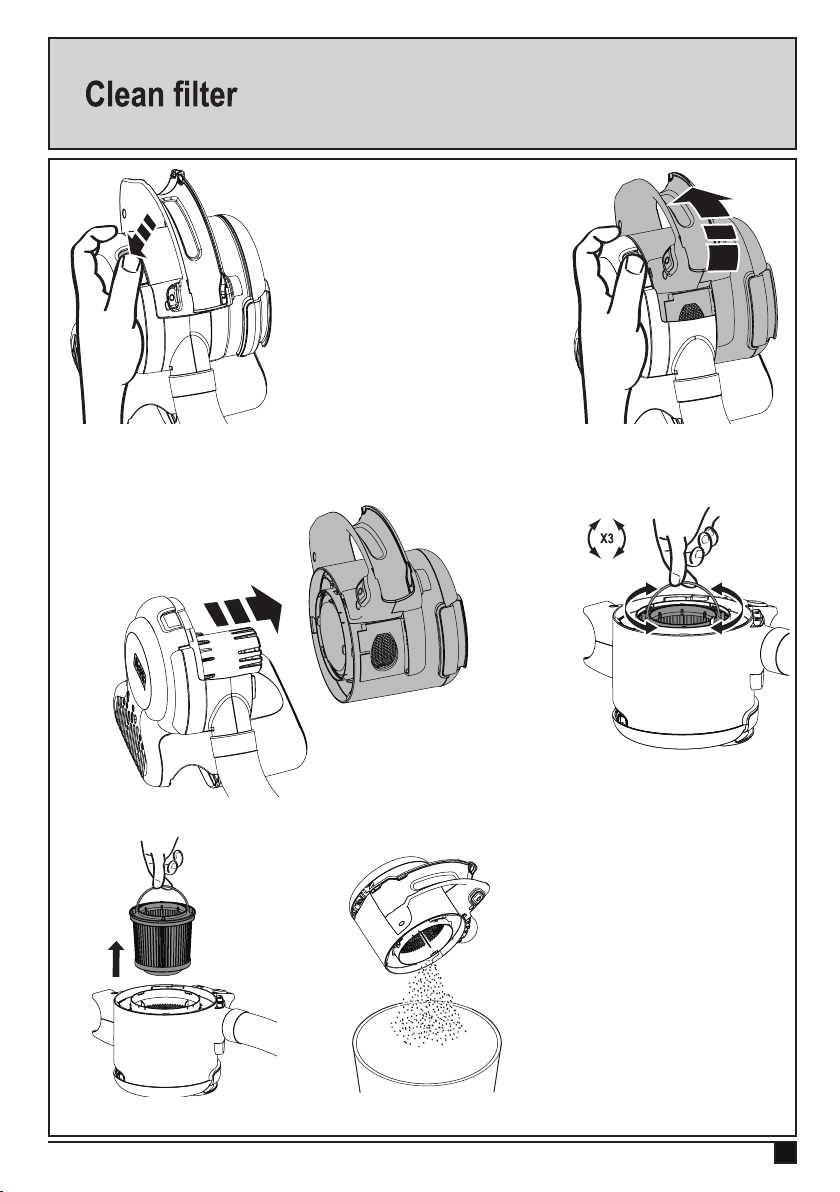 Clean filter

X3