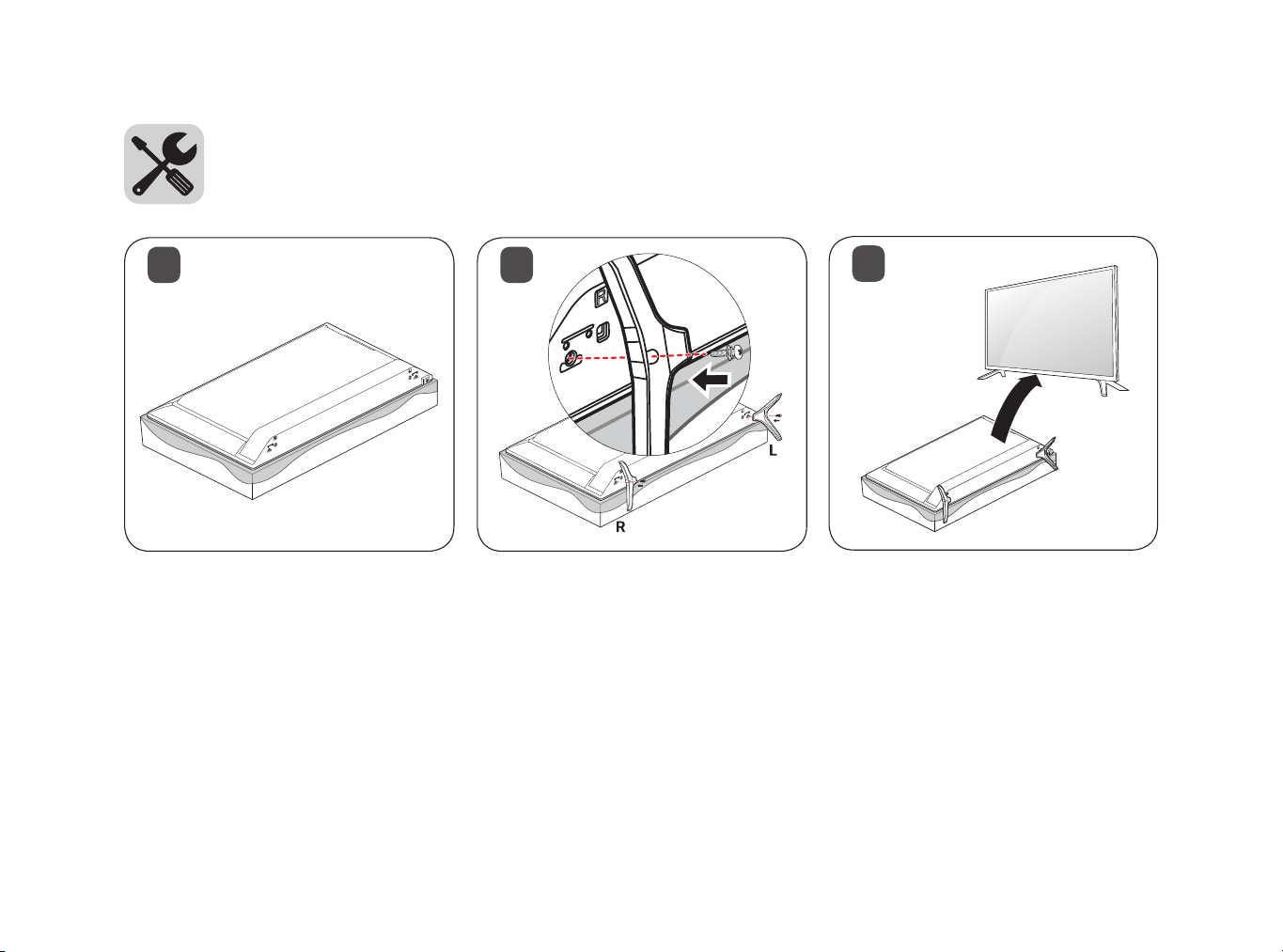 R

L

R