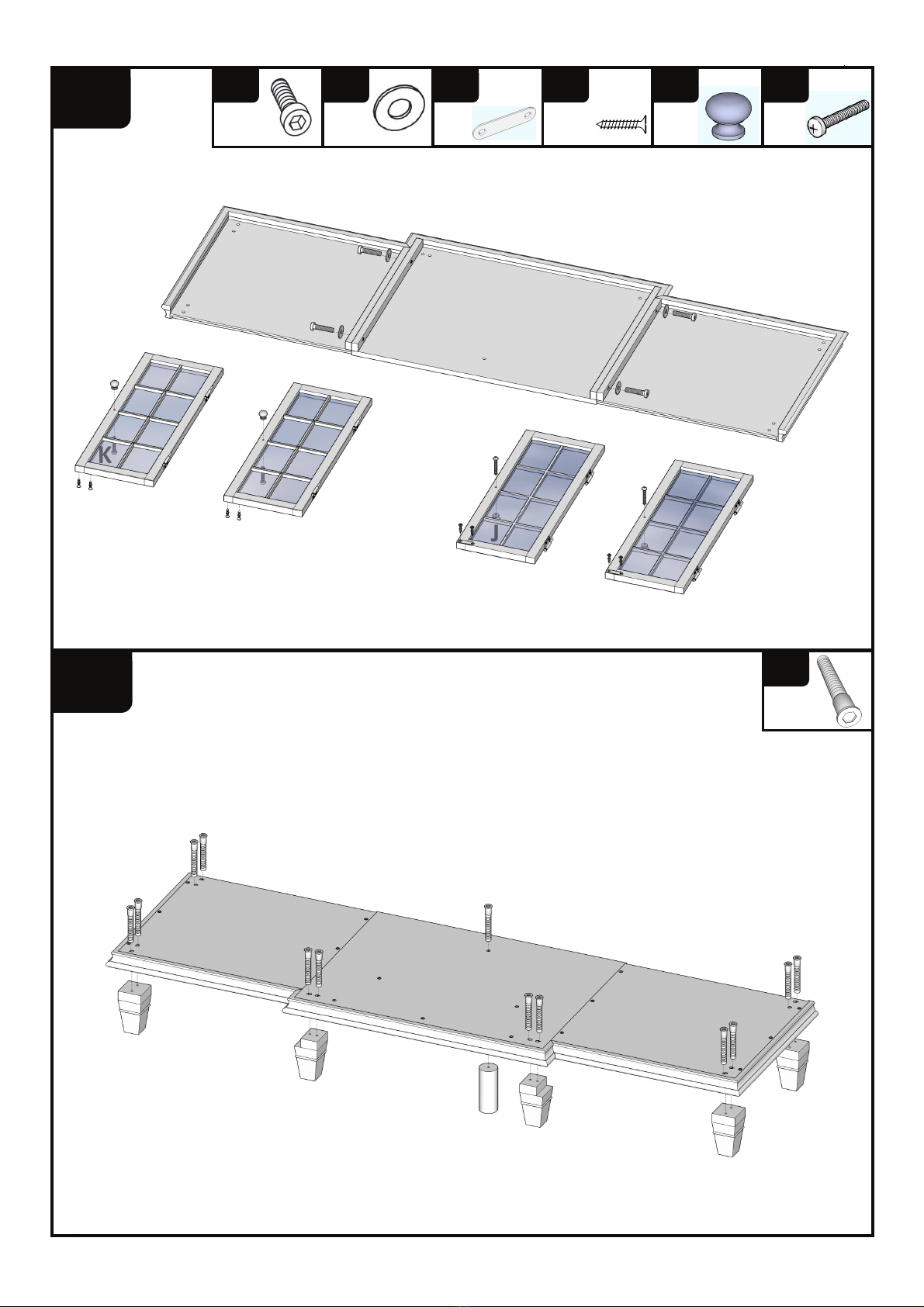 K

J