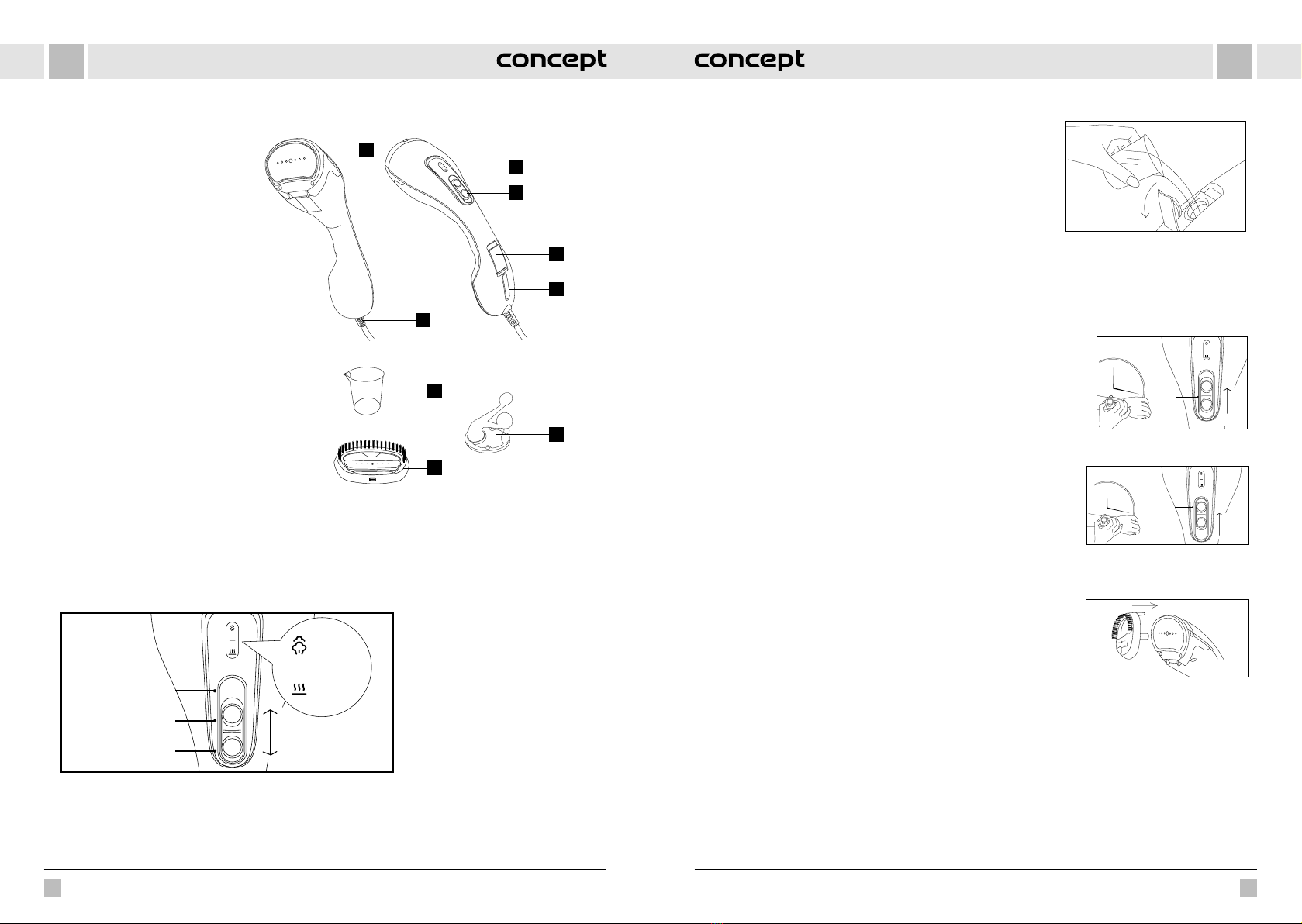 concept

concept