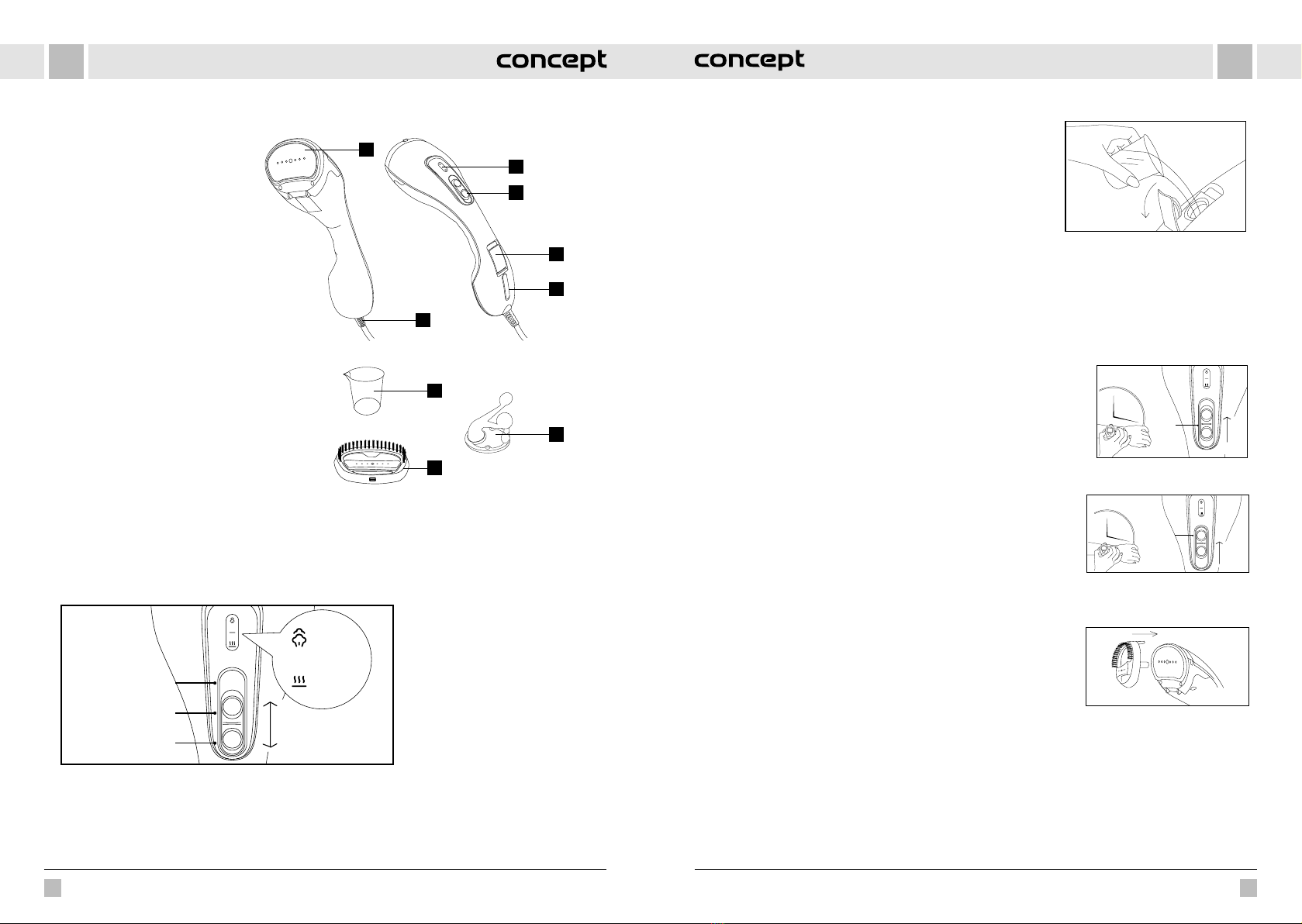 concept

concept