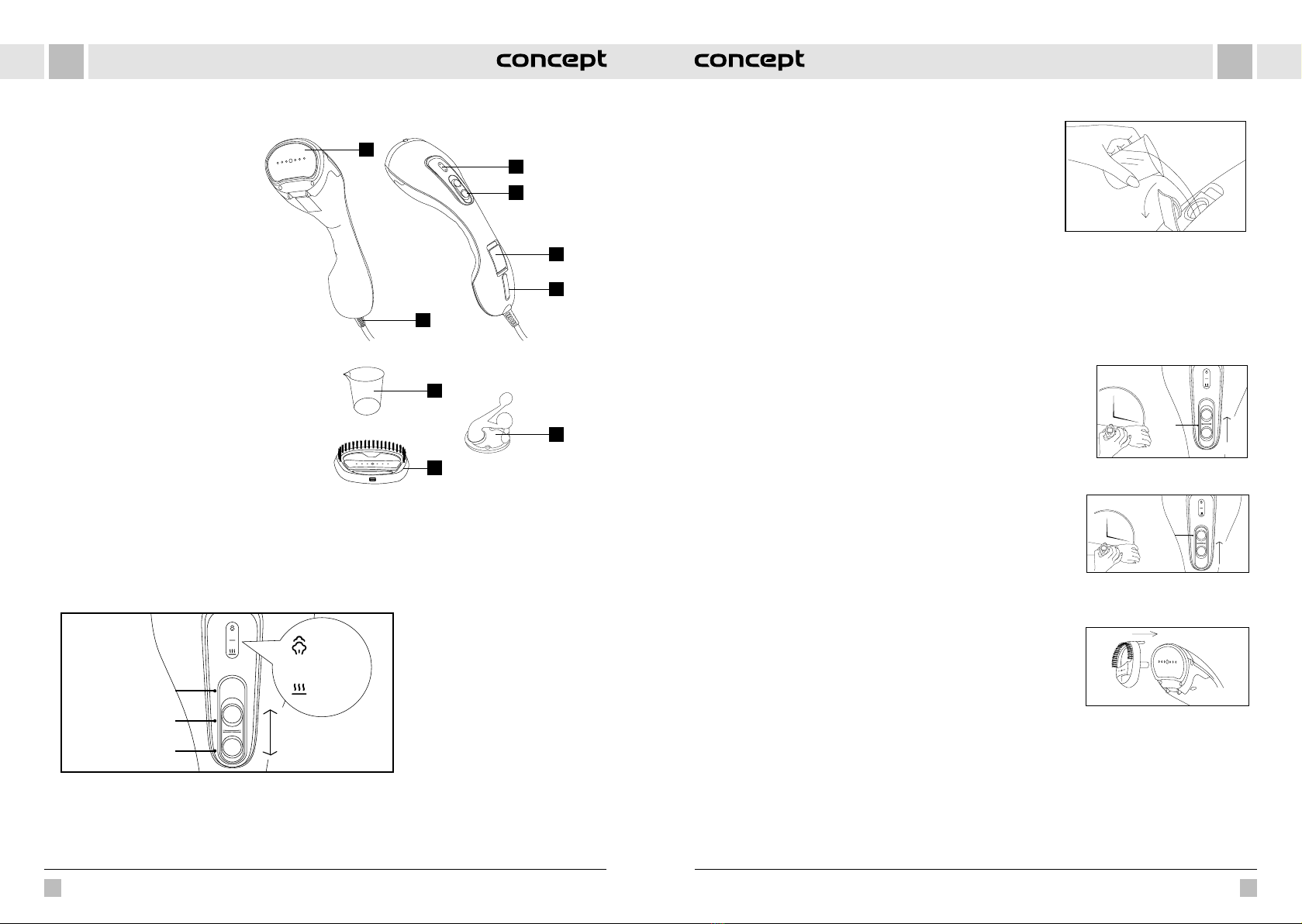 concept

concept