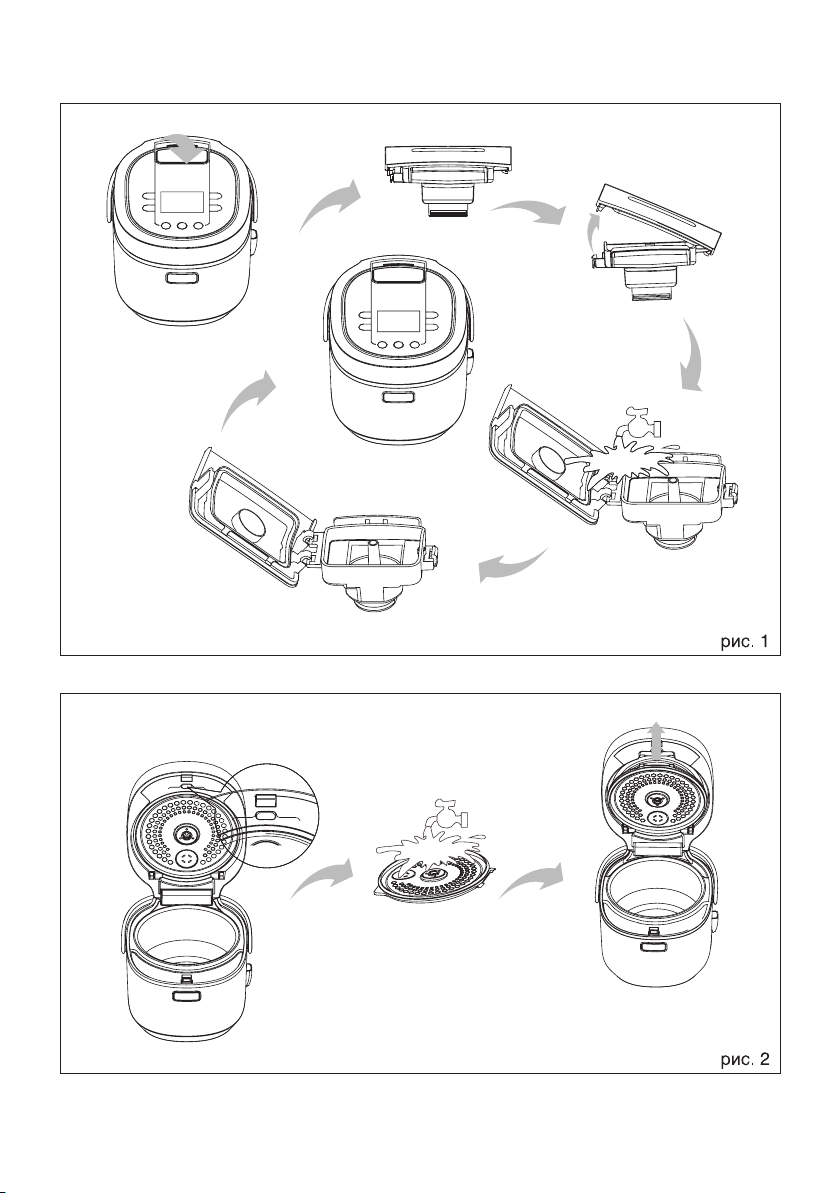 рис. 1

рис. 2